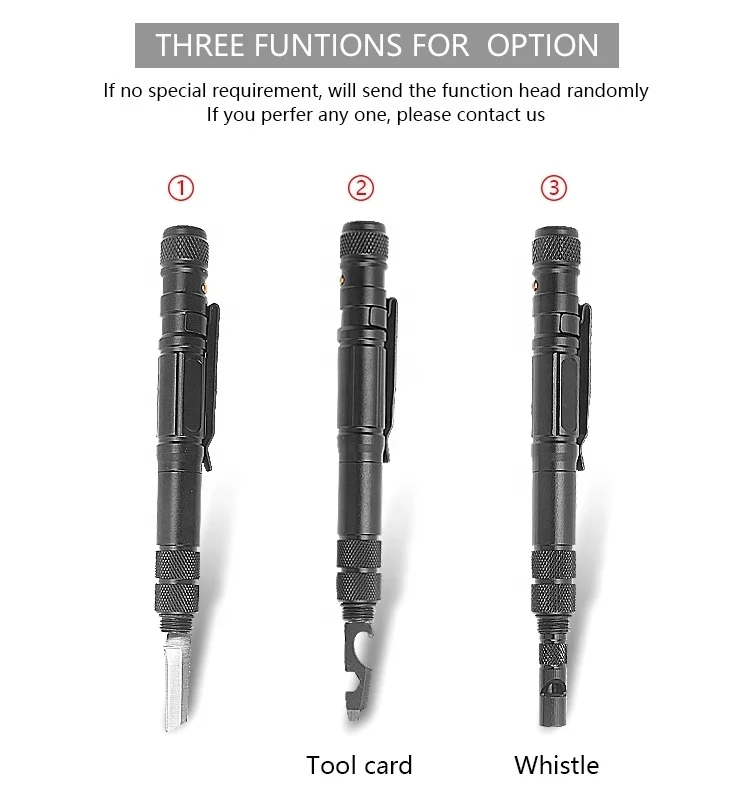 THREE FUNTIONS FOR OPTION

If no special requirement, will send the function head randomly
If you perfer any one, please contact us

①

②

③

Tool card

Whistle