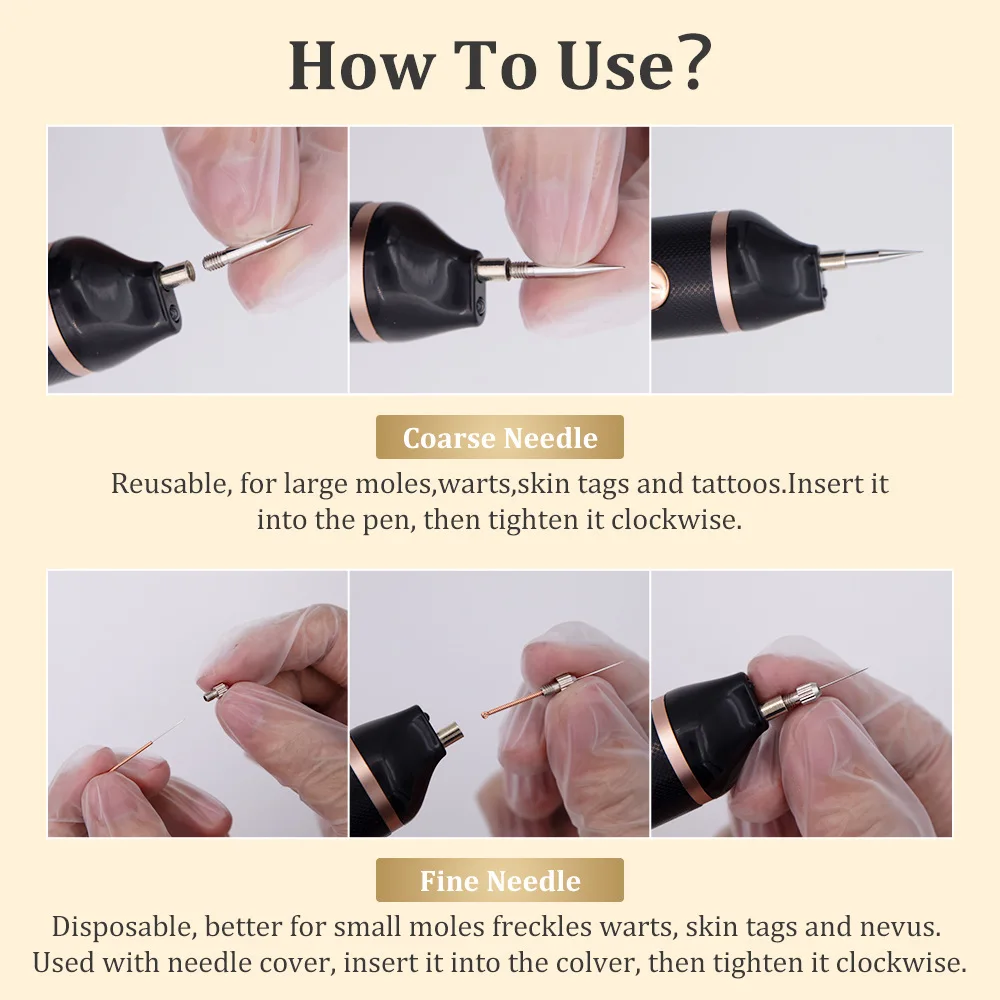 How To Use?

Coarse Needle

Reusable, for large moles,warts,skin tags and tattoos.Insert it into the pen, then tighten it clockwise.

Fine Needle

Disposable, better for small moles freckles warts, skin tags and nevus. Used with needle cover, insert it into the colver, then tighten it clockwise.