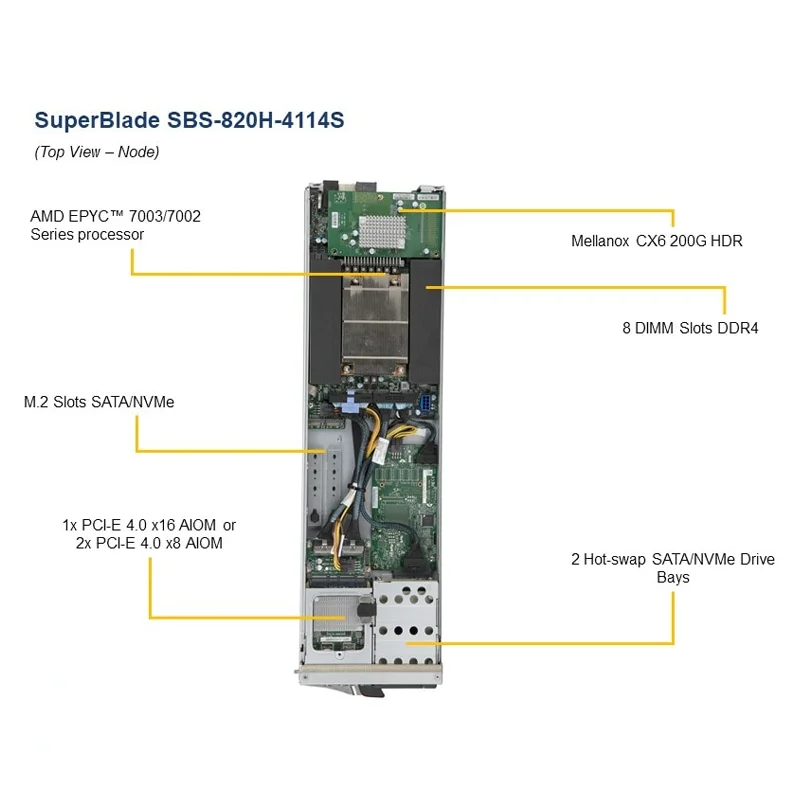 SuperBlade SBS-820H-4114S

(Top View – Node)

AMD EPYC™ 7003/7002 Series processor

Mellanox CX6 200G HDR

8 DIMM Slots DDR4

M.2 Slots SATA/NVMe

1x PCI-E 4.0 x16 AIOM or 2x PCI-E 4.0 x8 AIOM

2 Hot-swap SATA/NVMe Drive Bays