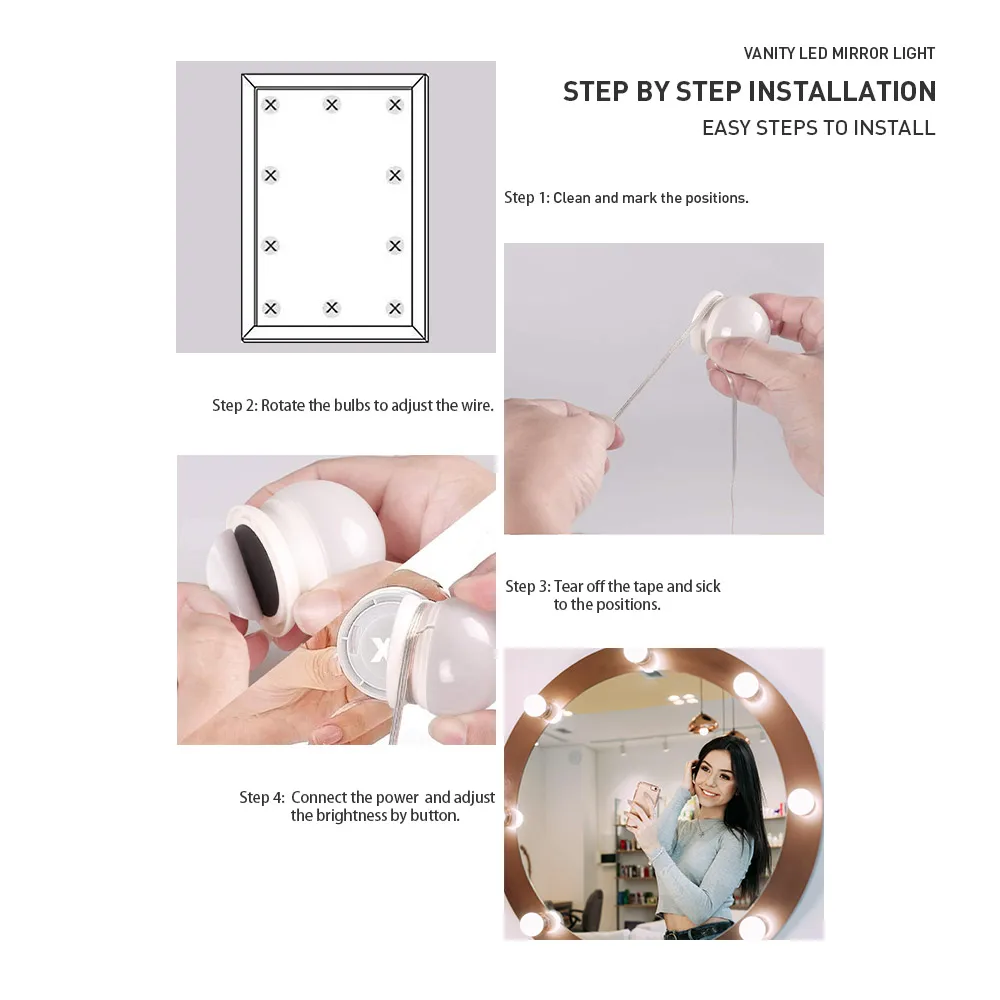 VANITY LED MIRROR LIGHT

STEP BY STEP INSTALLATION

EASY STEPS TO INSTALL

Step 1: Clean and mark the positions.

Step 2: Rotate the bulbs to adjust the wire.

Step 3: Tear off the tape and sick to the positions.

Step 4: Connect the power and adjust the brightness by button.