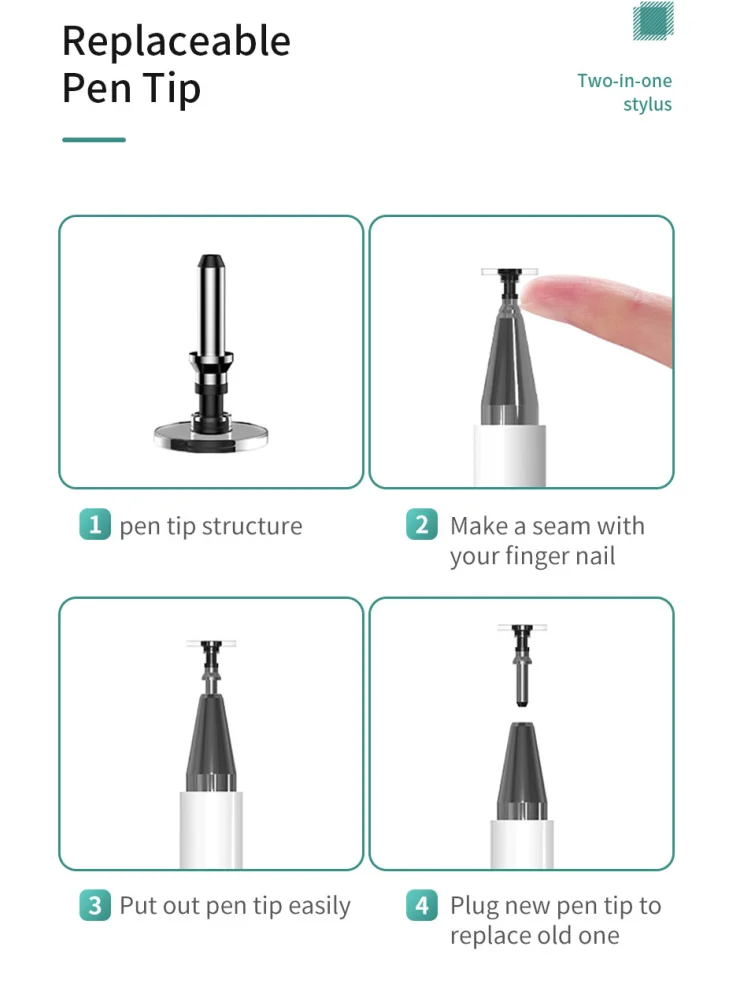 Replaceable Pen Tip

Two-in-one stylus

1 pen tip structure

2 Make a seam with your finger nail

3 Put out pen tip easily

4 Plug new pen tip to replace old one