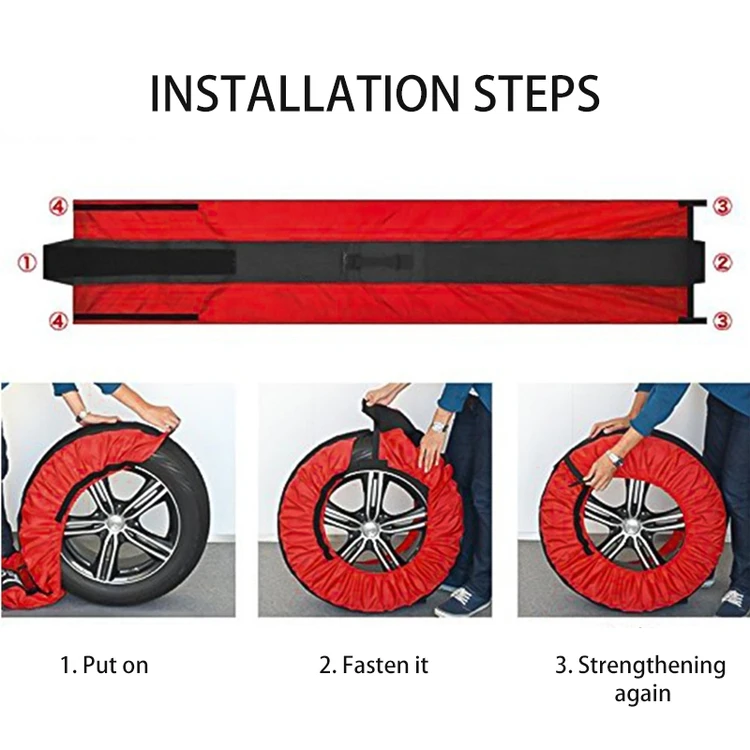 INSTALLATION STEPS

④ ③
① ②
④ ③

1. Put on

2. Fasten it

3. Strengthening again