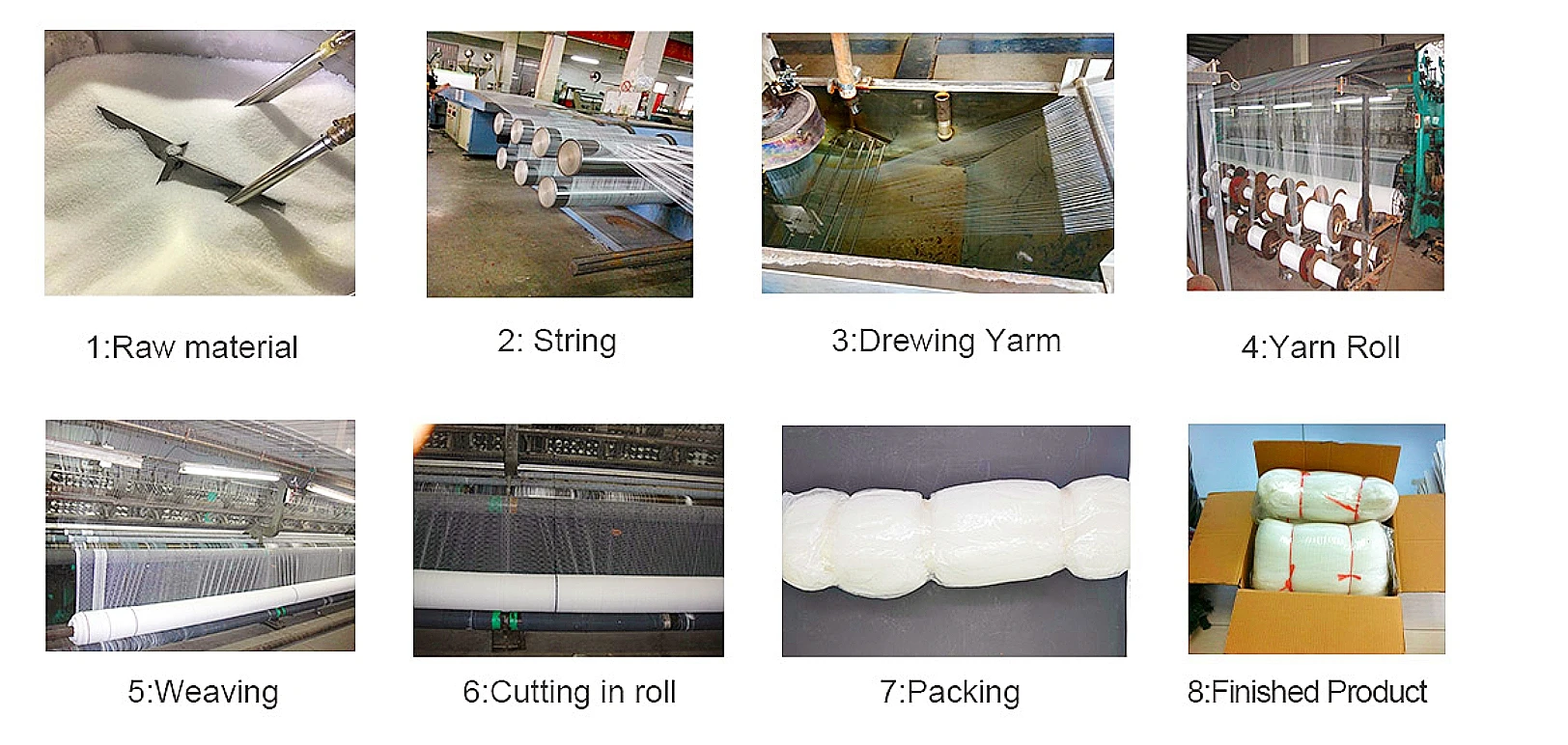 1:Raw material

2: String

3:Drewing Yarm

4:Yarn Roll

5:Weaving

6:Cutting in roll

7:Packing

8:Finished Product