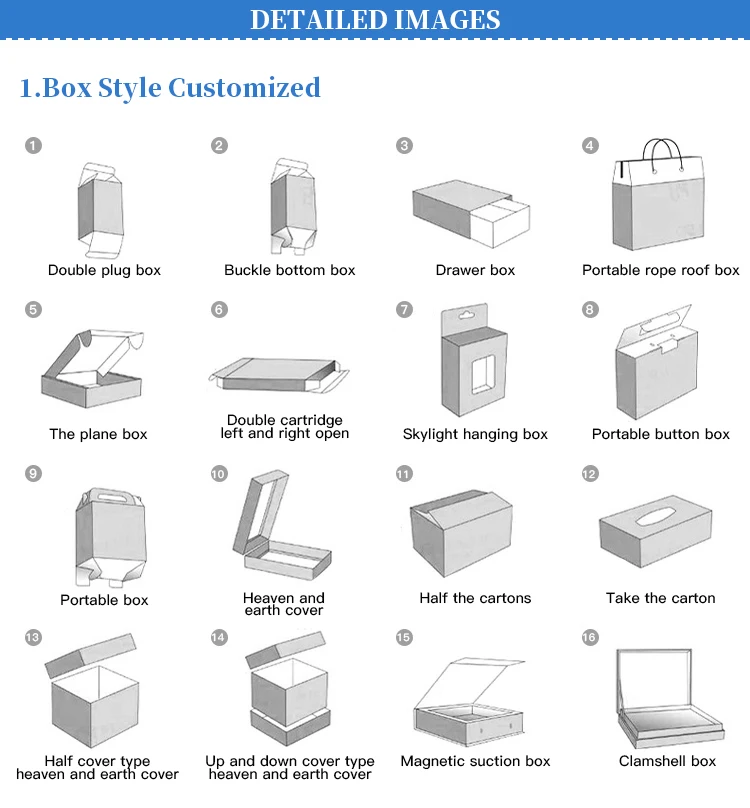 DETAILED IMAGES

1.Box Style Customized

1
Double plug box

2
Buckle bottom box

3
Drawer box

4
Portable rope roof box

5
The plane box

6
Double cartridge left and right open

7
Skylight hanging box

8
Portable button box

9
Portable box

10
Heaven and earth cover

11
Half the cartons

12
Take the carton

13
Half cover type heaven and earth cover

14
Up and down cover type heaven and earth cover

15
Magnetic suction box

16
Clamshell box