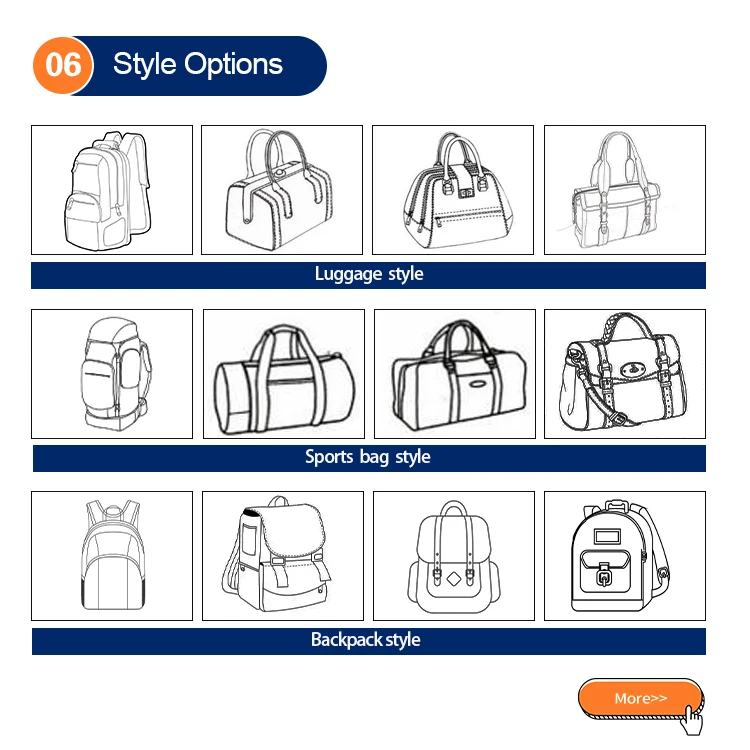 06 Style Options

Luggage style

Sports bag style

Backpack style

More>>