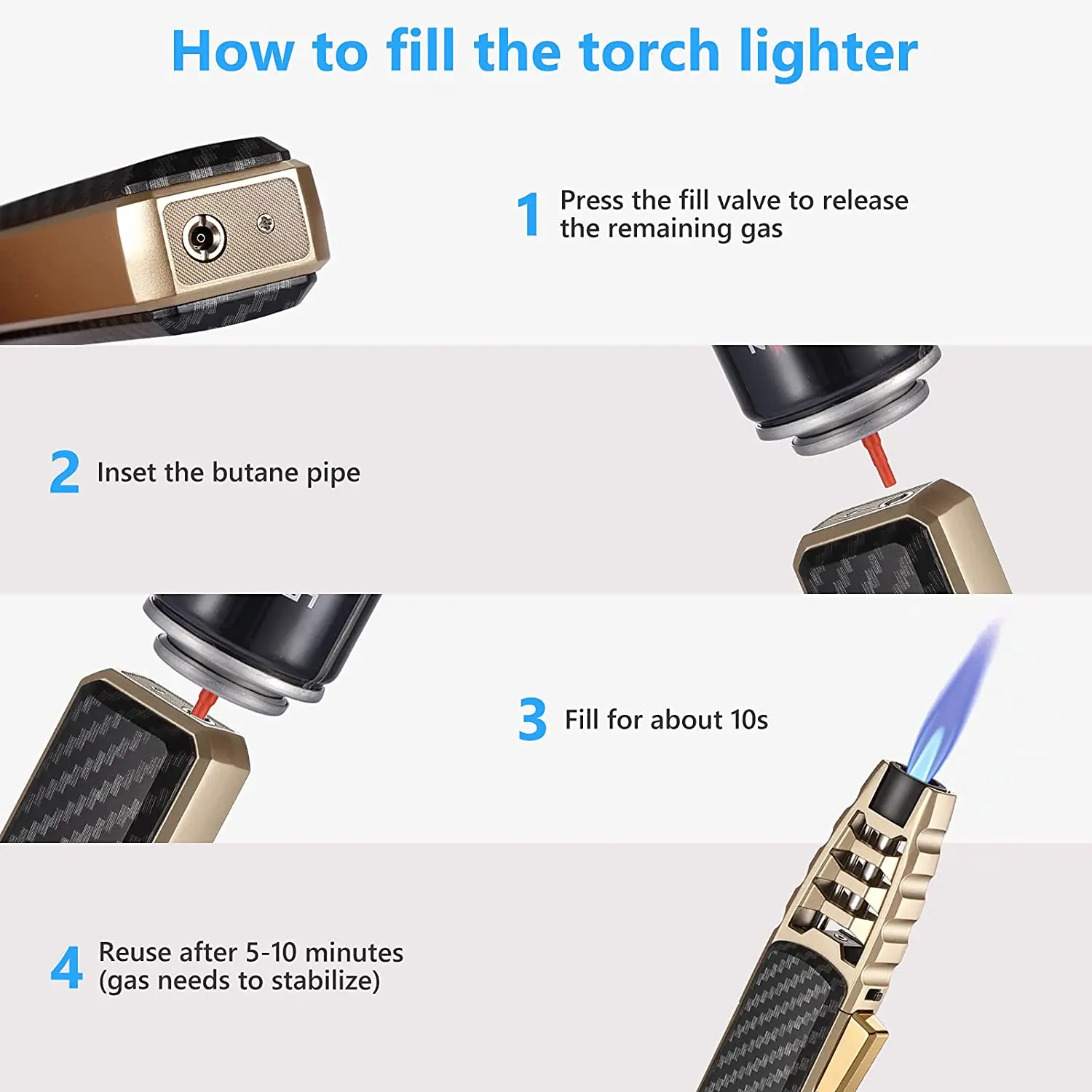 How to fill the torch lighter

1 Press the fill valve to release the remaining gas

2 Inset the butane pipe

3 Fill for about 10s

4 Reuse after 5-10 minutes (gas needs to stabilize)