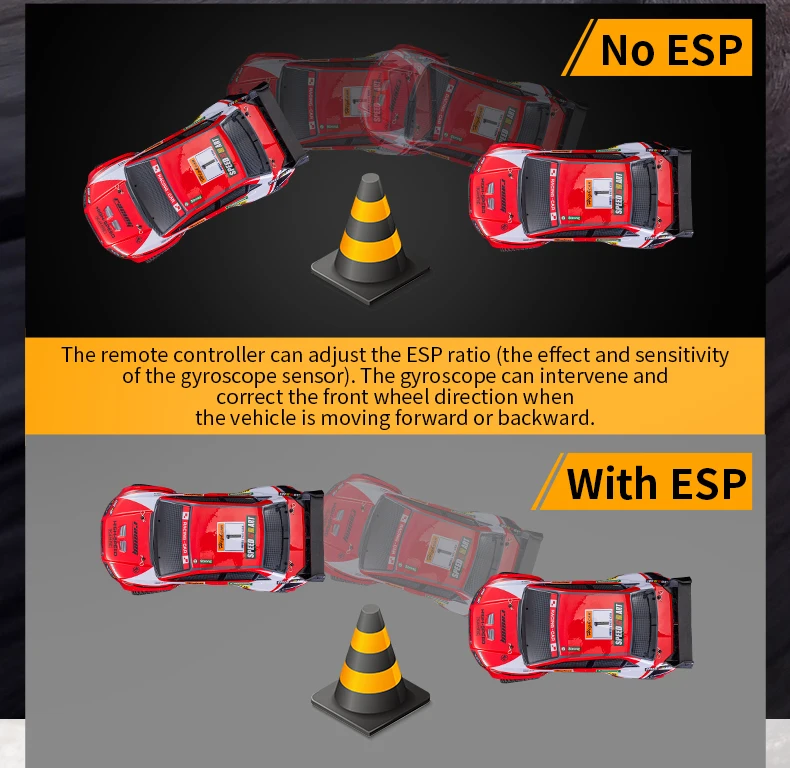 No ESP

The remote controller can adjust the ESP ratio (the effect and sensitivity of the gyroscope sensor). The gyroscope can intervene and correct the front wheel direction when the vehicle is moving forward or backward.

With ESP