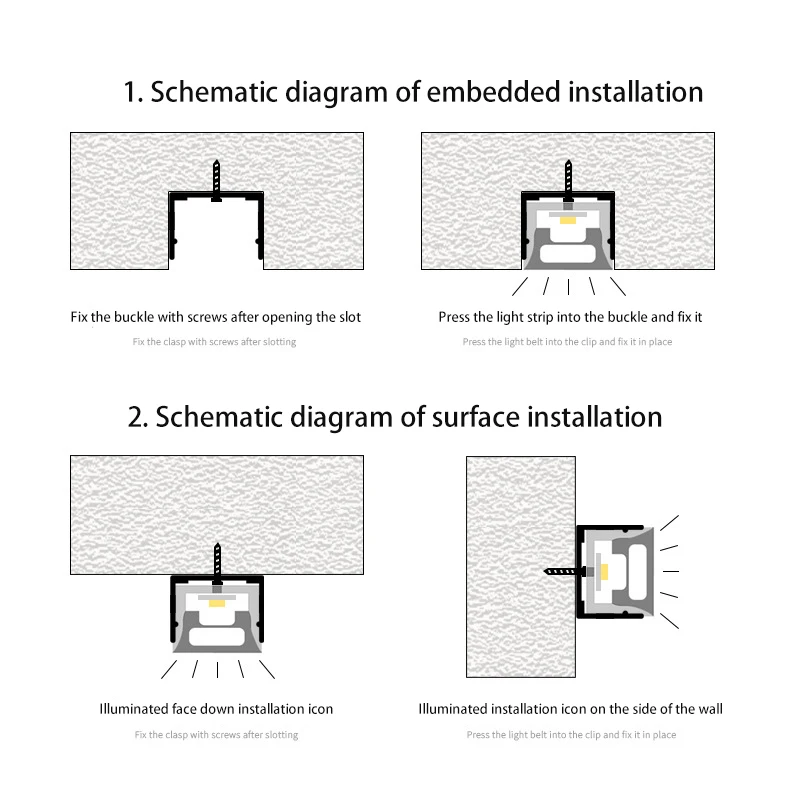 1. Schematic diagram of embedded installation

Fix the buckle with screws after opening the slot

Fix the clasp with screws after slotting

Press the light strip into the buckle and fix it

Press the light belt into the clip and fix it in place

2. Schematic diagram of surface installation

Illuminated face down installation icon

Fix the clasp with screws after slotting

Illuminated installation icon on the side of the wall

Press the light belt into the clip and fix it in place