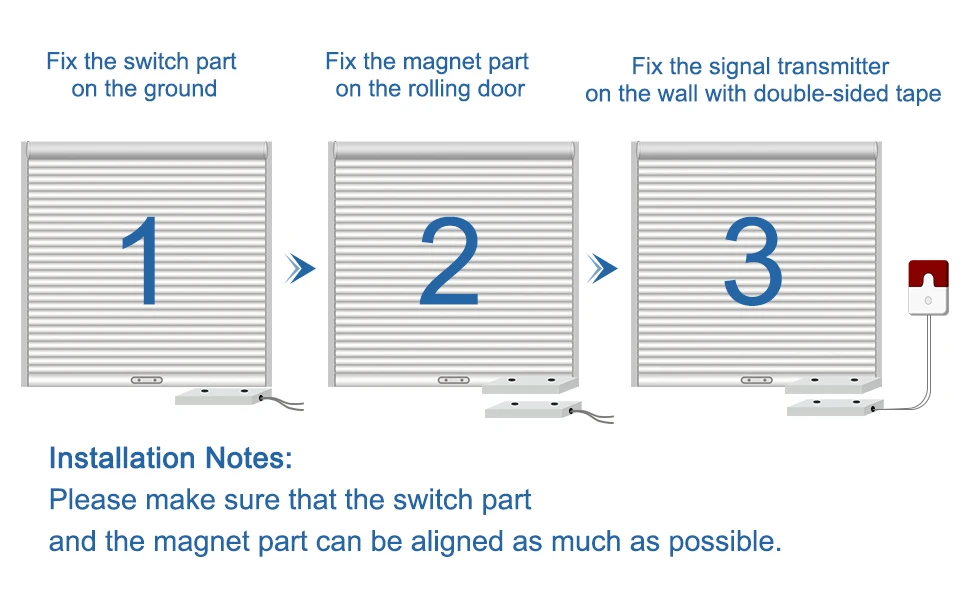 Fix the switch part on the ground

Fix the magnet part on the rolling door

Fix the signal transmitter on the wall with double-sided tape

1

2

3

Installation Notes:
Please make sure that the switch part and the magnet part can be aligned as much as possible.