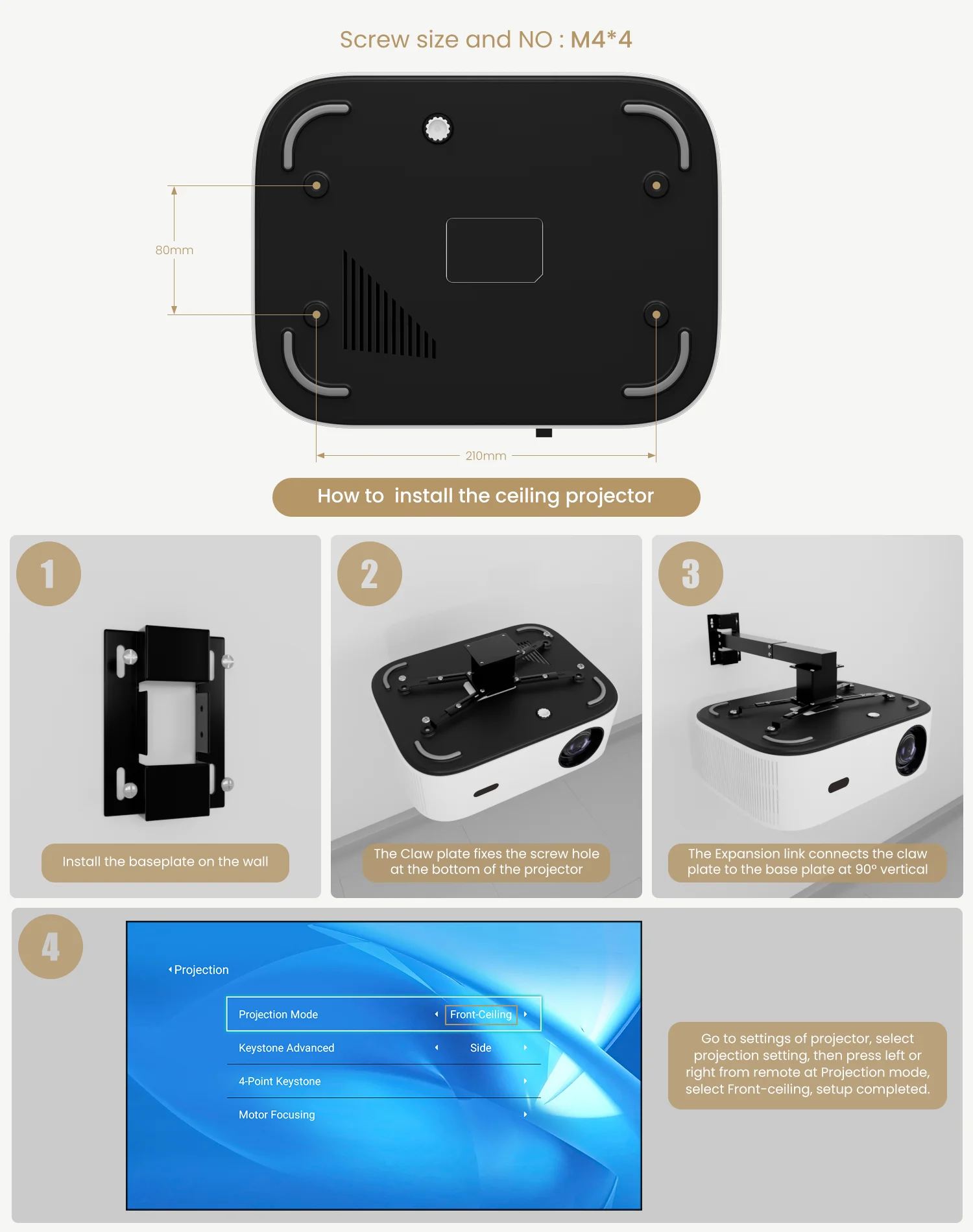 Screw size and NO : M4*4

80mm

210mm

How to install the ceiling projector

1

Install the baseplate on the wall

2

The Claw plate fixes the screw hole at the bottom of the projector

3

The Expansion link connects the claw plate to the base plate at 90° vertical

4

Projection

Projection Mode Front-Ceiling

Keystone Advanced Side

4-Point Keystone

Motor Focusing

Go to settings of projector, select projection setting, then press left or right from remote at Projection mode, select Front-ceiling, setup completed.