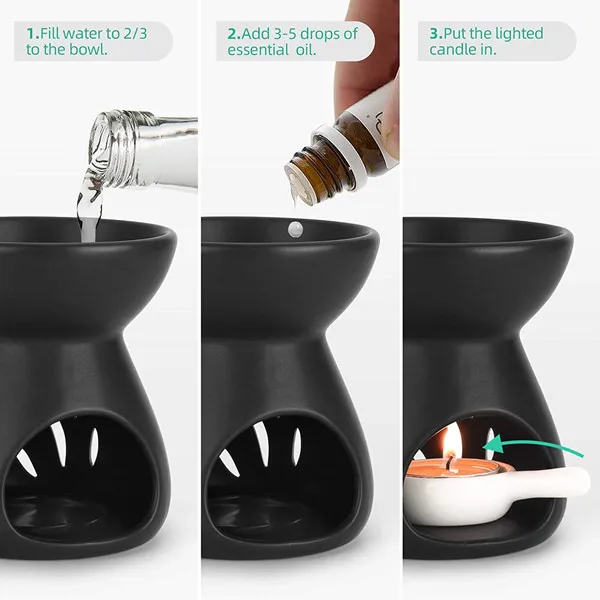 1.Fill water to 2/3 to the bowl.

2.Add 3-5 drops of essential oil.

3.Put the lighted candle in.