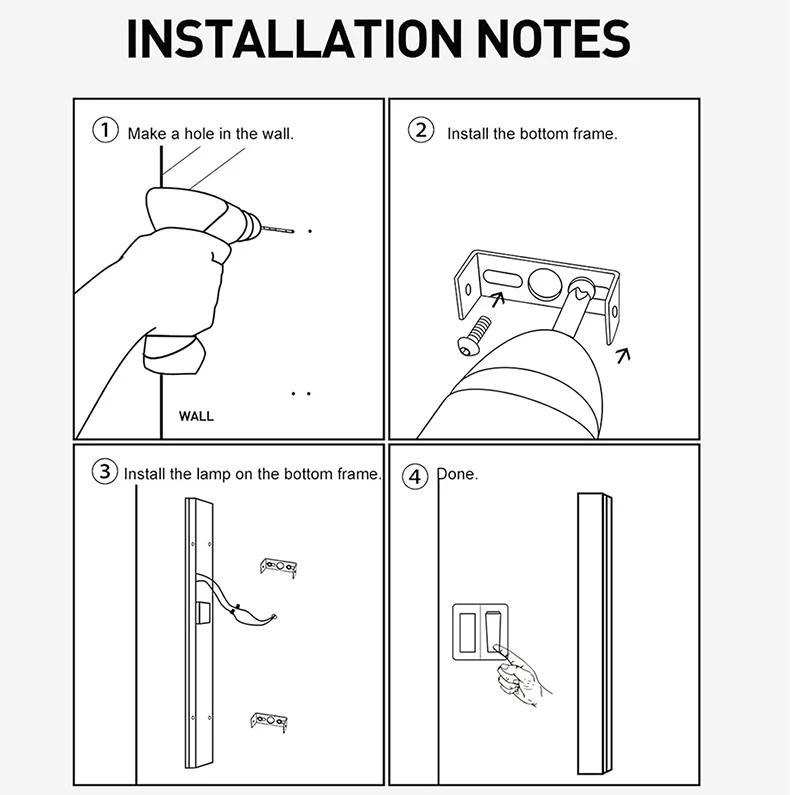 INSTALLATION NOTES

① Make a hole in the wall.

WALL

② Install the bottom frame.

③ Install the lamp on the bottom frame.

④ Done.