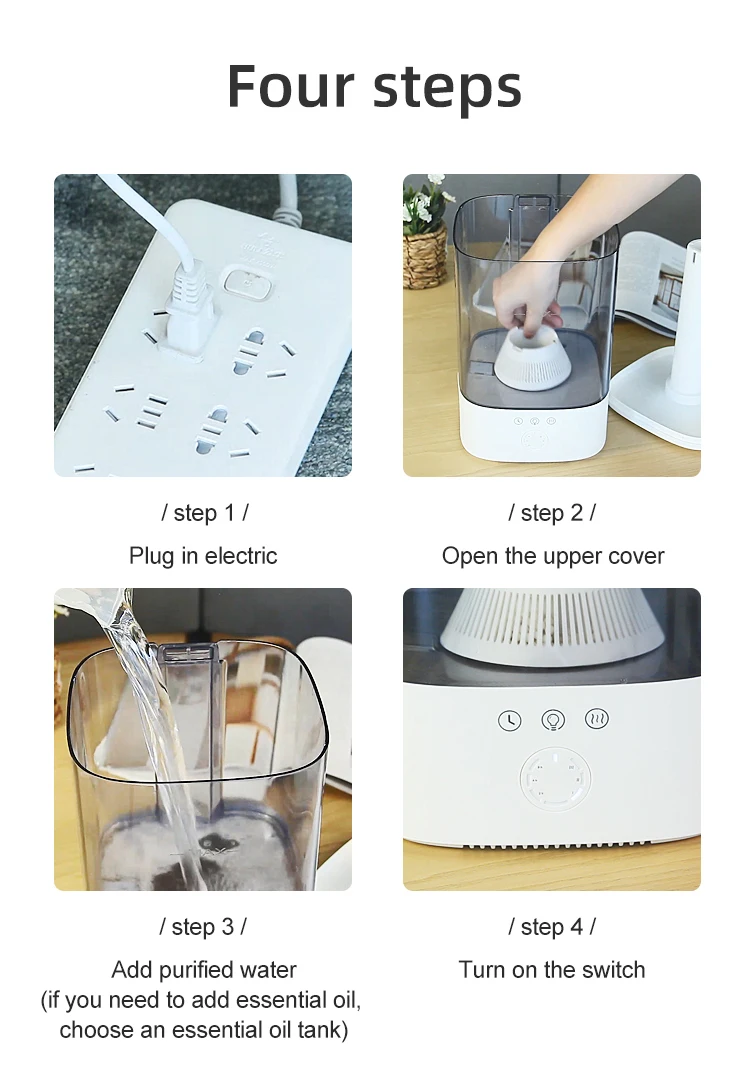 Four steps

/ step 1 /

Plug in electric

/ step 2 /

Open the upper cover

/ step 3 /

Add purified water
(if you need to add essential oil, choose an essential oil tank)

/ step 4 /

Turn on the switch