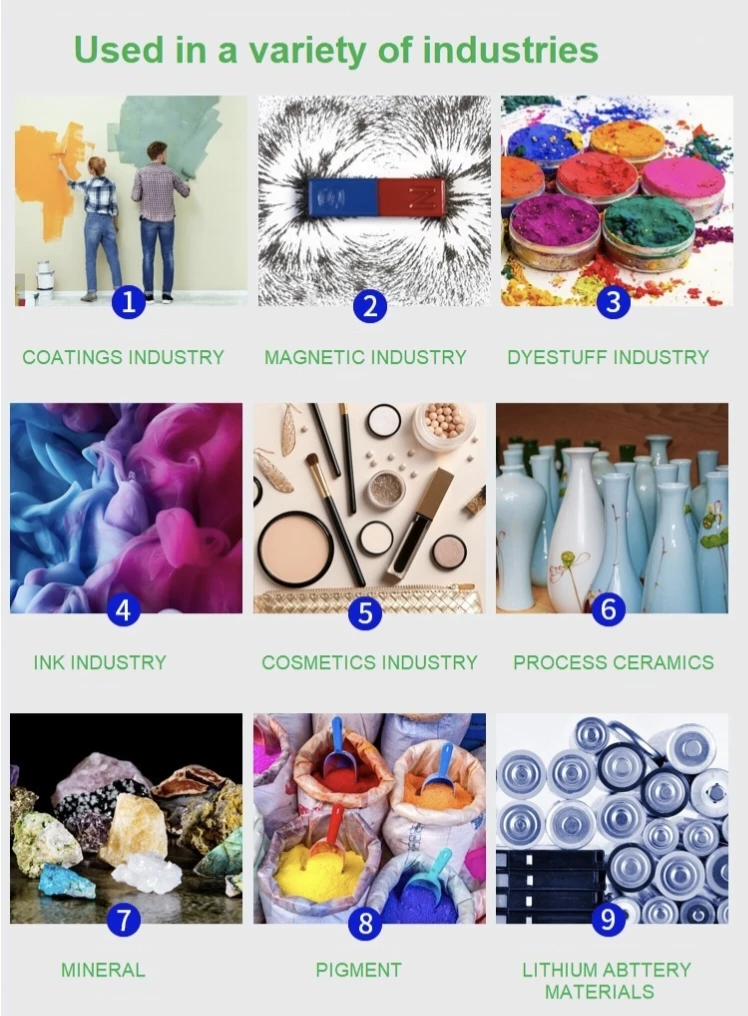 Used in a variety of industries

1
COATINGS INDUSTRY

2
MAGNETIC INDUSTRY

3
DYESTUFF INDUSTRY

4
INK INDUSTRY

5
COSMETICS INDUSTRY

6
PROCESS CERAMICS

7
MINERAL

8
PIGMENT

9
LITHIUM ABTTERY MATERIALS