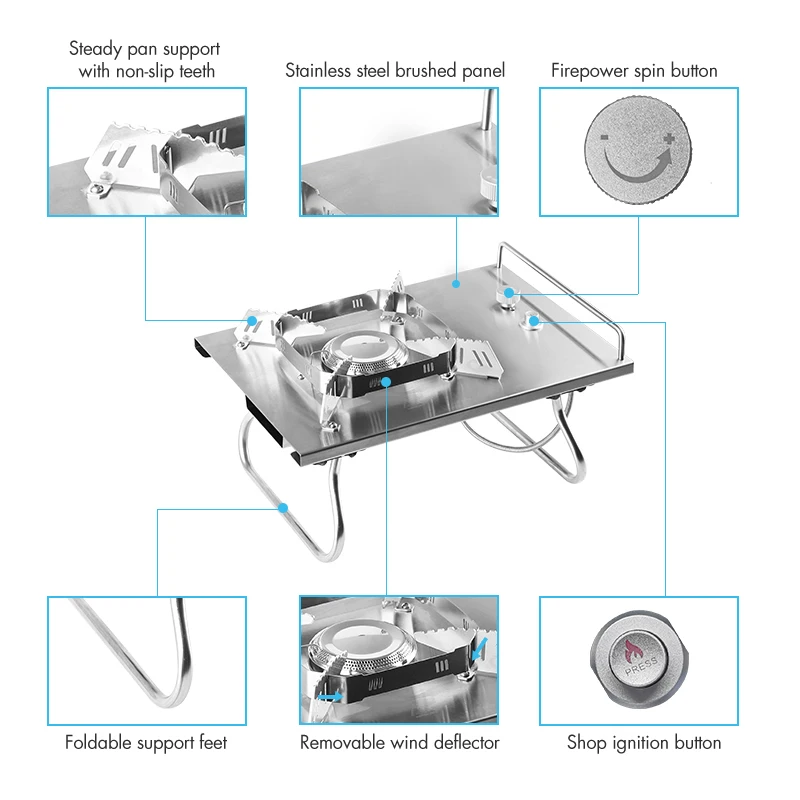 Steady pan support with non-slip teeth

Stainless steel brushed panel

Firepower spin button

- +

Foldable support feet

Removable wind deflector

PRESS

Shop ignition button