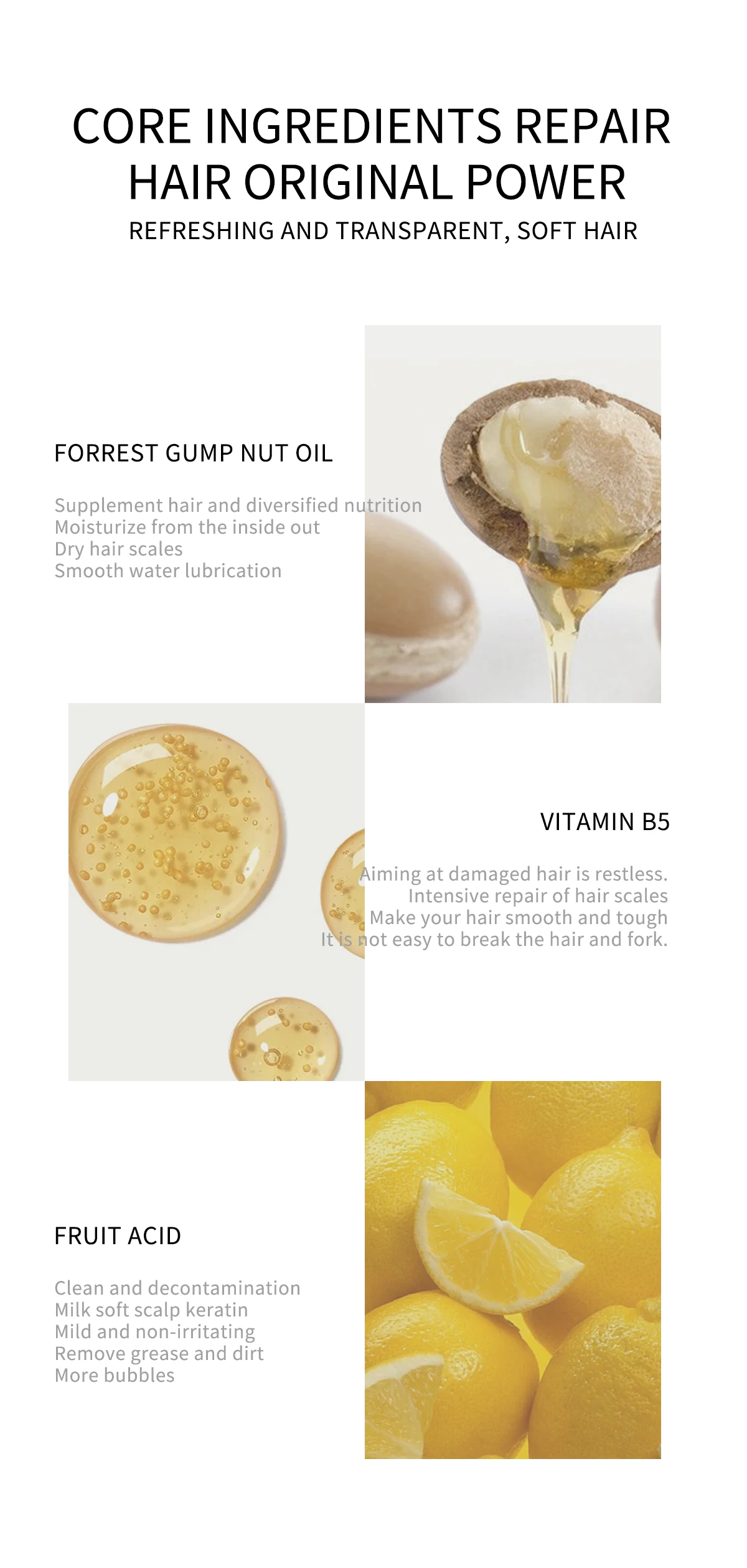 CORE INGREDIENTS REPAIR HAIR ORIGINAL POWER
REFRESHING AND TRANSPARENT, SOFT HAIR

FORREST GUMP NUT OIL

Supplement hair and diversified nutrition
Moisturize from the inside out
Dry hair scales
Smooth water lubrication

VITAMIN B5

Aiming at damaged hair is restless.
Intensive repair of hair scales
Make your hair smooth and tough
It is not easy to break the hair and fork.

FRUIT ACID

Clean and decontamination
Milk soft scalp keratin
Mild and non-irritating
Remove grease and dirt
More bubbles