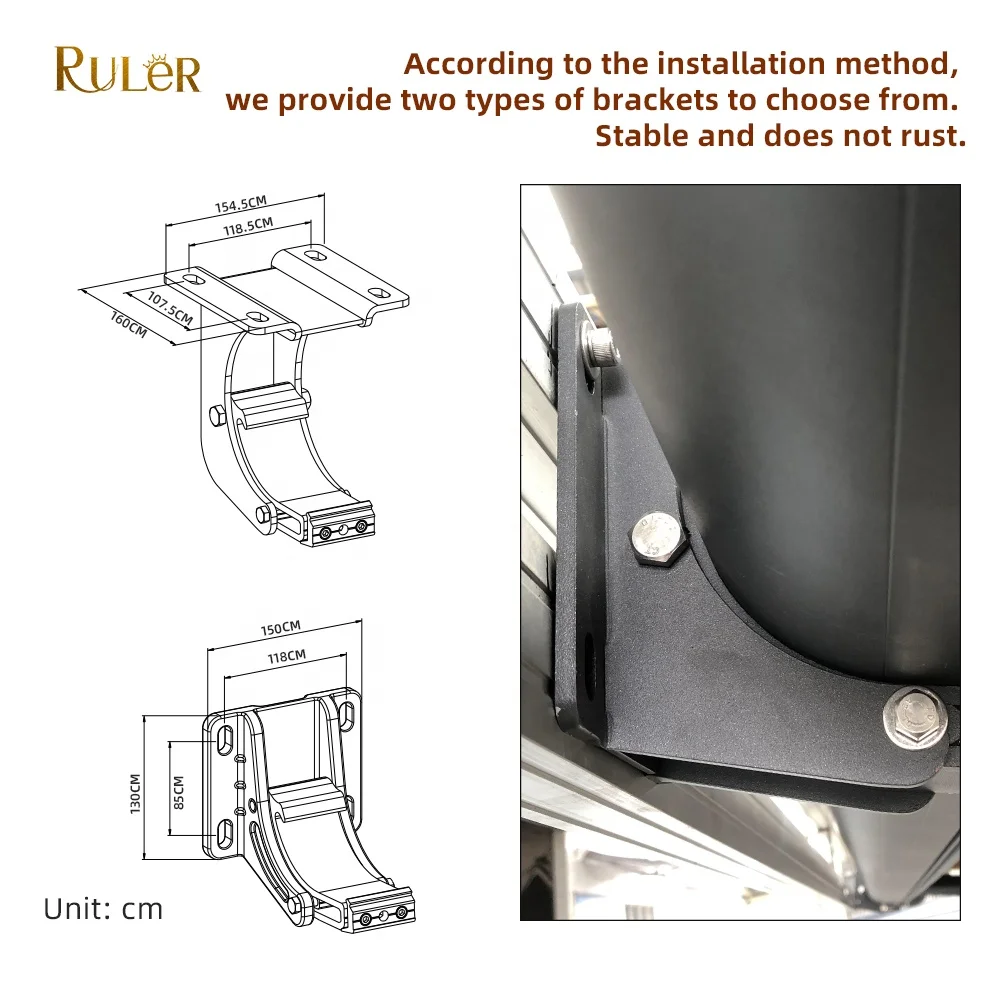 RULER

According to the installation method, we provide two types of brackets to choose from. Stable and does not rust.

154.5CM
118.5CM
107.5CM
160CM

150CM
118CM
130CM
85CM

Unit: cm