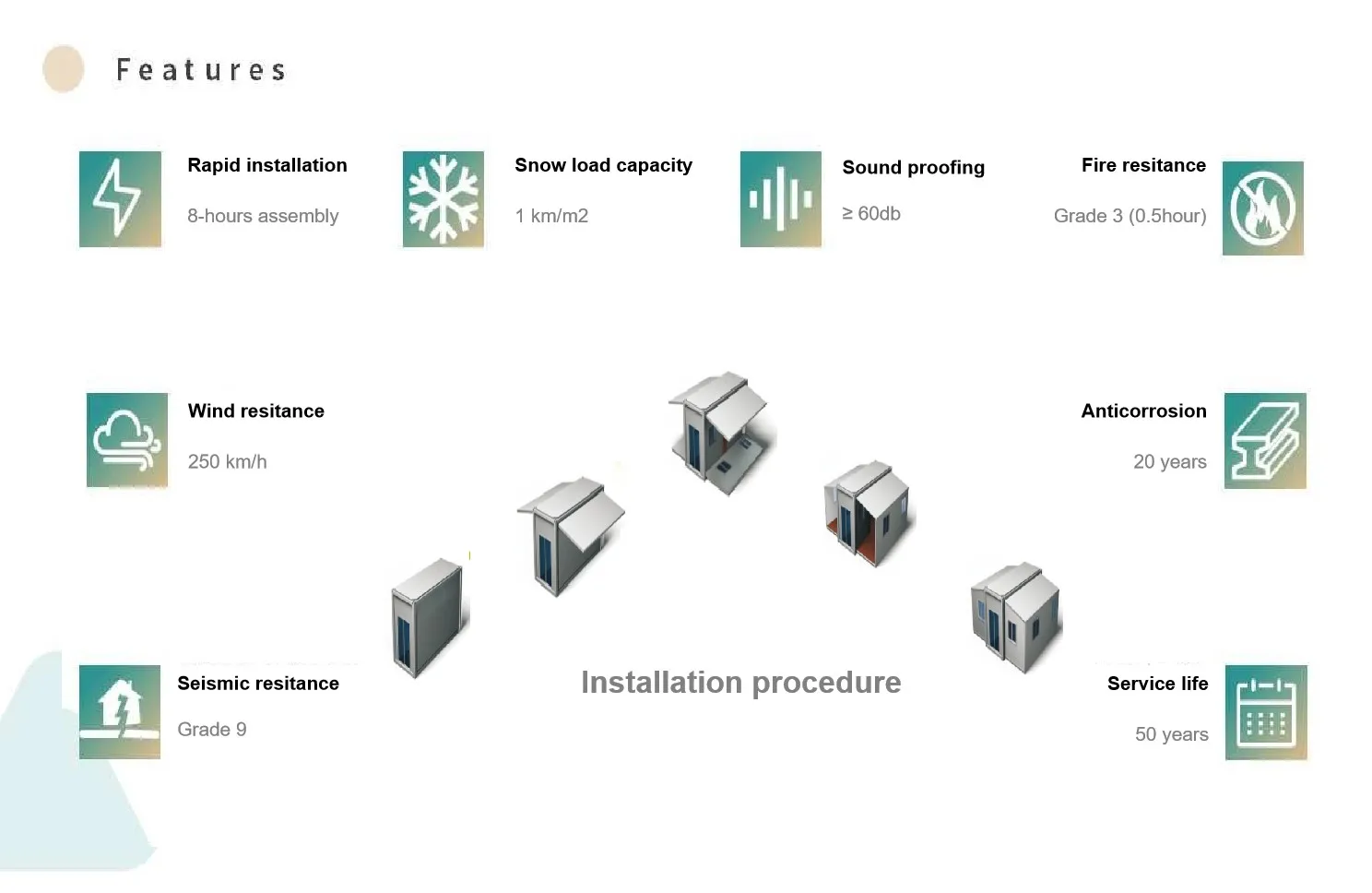 Features

Rapid installation

8-hours assembly

Snow load capacity

1 km/m2

Sound proofing

≥ 60db

Fire resitance

Grade 3 (0.5hour)

Wind resitance

250 km/h

Anticorrosion

20 years

Seismic resitance

Grade 9

Installation procedure

Service life

50 years