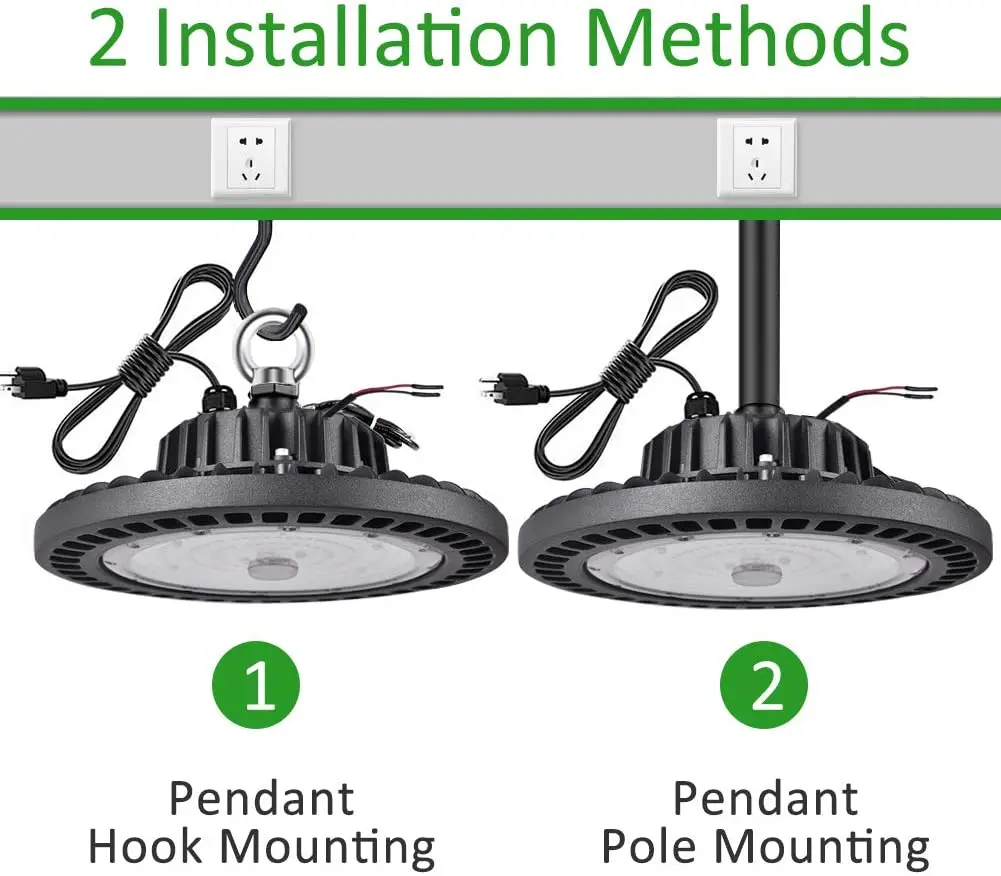 2 Installation Methods

1

Pendant
Hook Mounting

2

Pendant
Pole Mounting