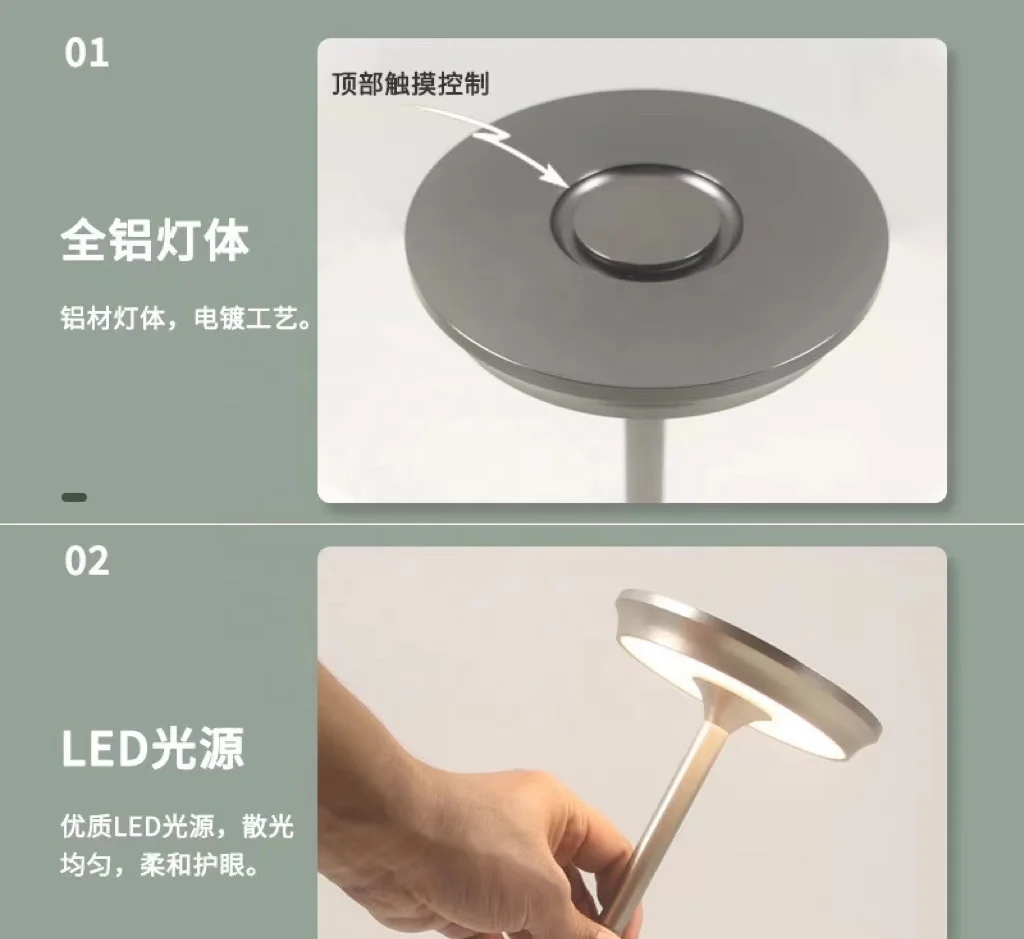 01

顶部触摸控制

全铝灯体

铝材灯体，电镀工艺。

02

LED光源

优质LED光源，散光均匀，柔和护眼。