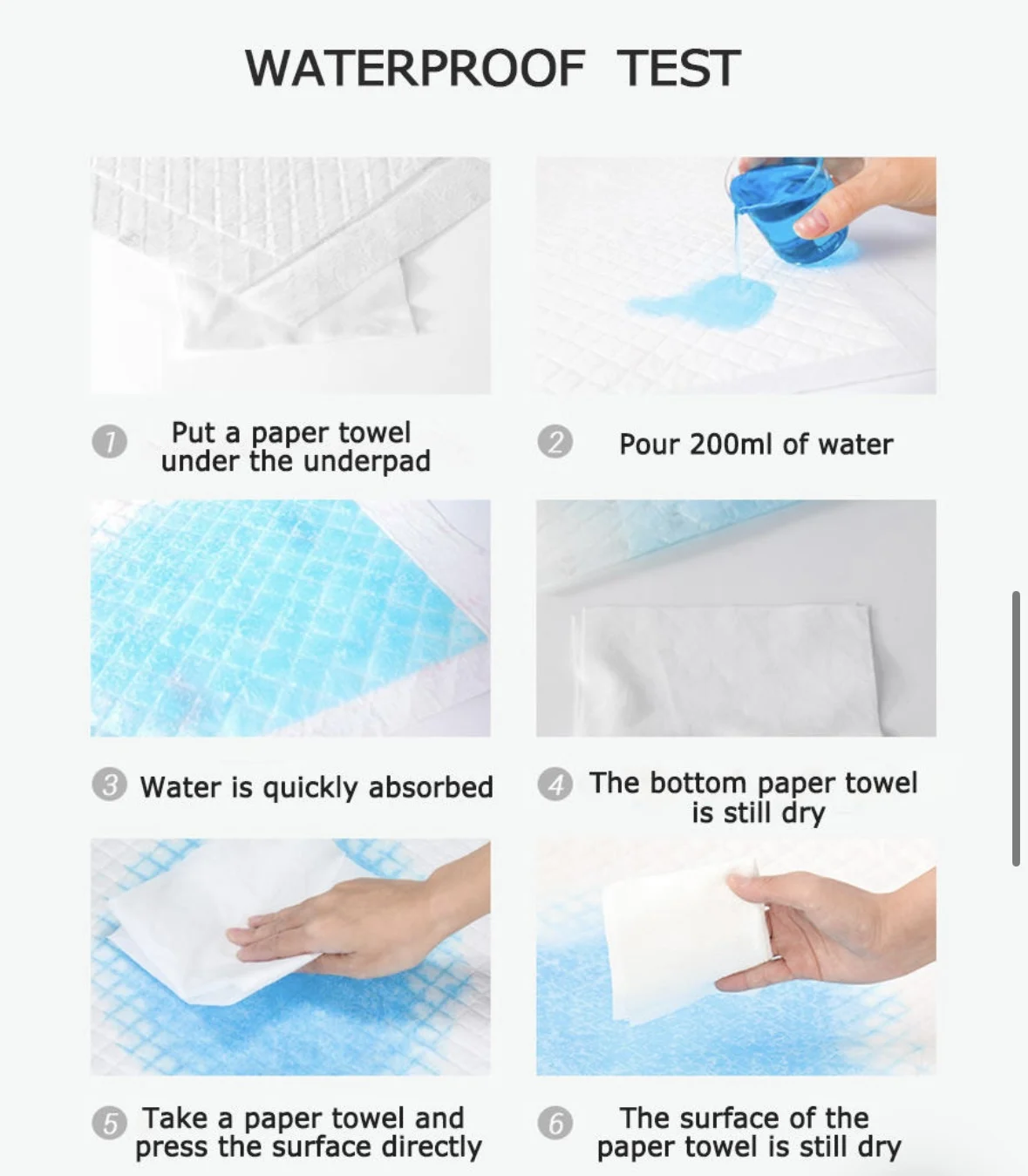 WATERPROOF TEST

1 Put a paper towel under the underpad

2 Pour 200ml of water

3 Water is quickly absorbed

4 The bottom paper towel is still dry

5 Take a paper towel and press the surface directly

6 The surface of the paper towel is still dry