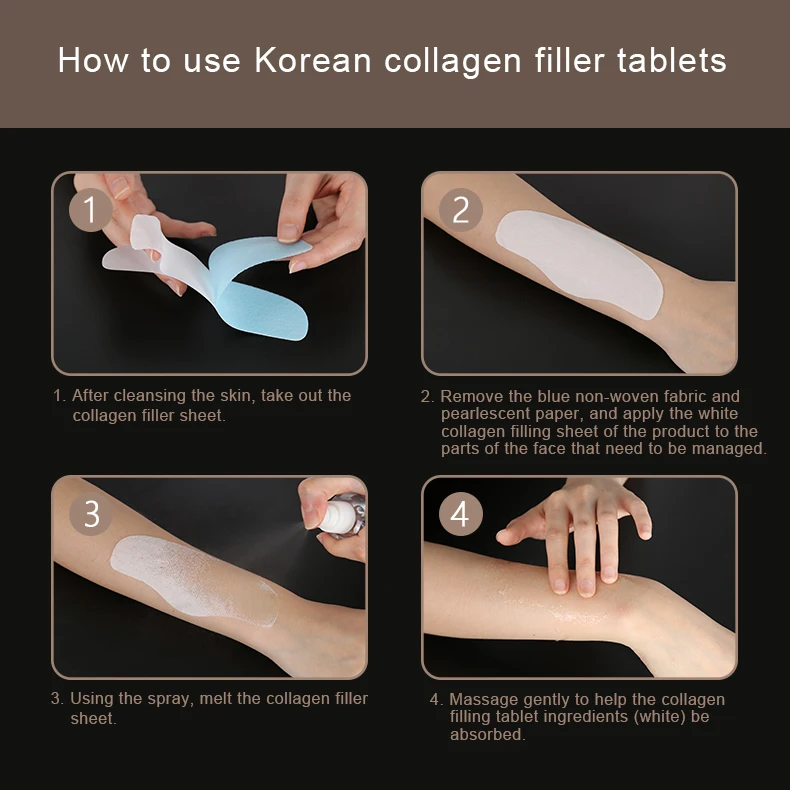 How to use Korean collagen filler tablets

1

2

1. After cleansing the skin, take out the collagen filler sheet.

2. Remove the blue non-woven fabric and pearlescent paper, and apply the white collagen filling sheet of the product to the parts of the face that need to be managed.

3

4

3. Using the spray, melt the collagen filler sheet.

4. Massage gently to help the collagen filling tablet ingredients (white) be absorbed.