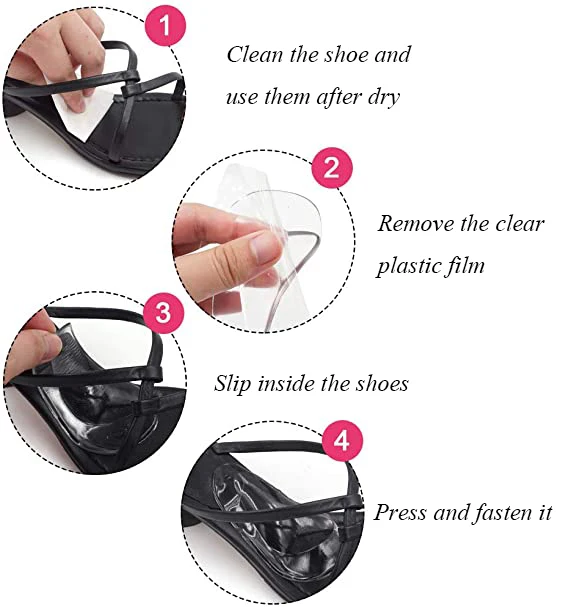 1

Clean the shoe and use them after dry

2

Remove the clear plastic film

3

Slip inside the shoes

4

Press and fasten it