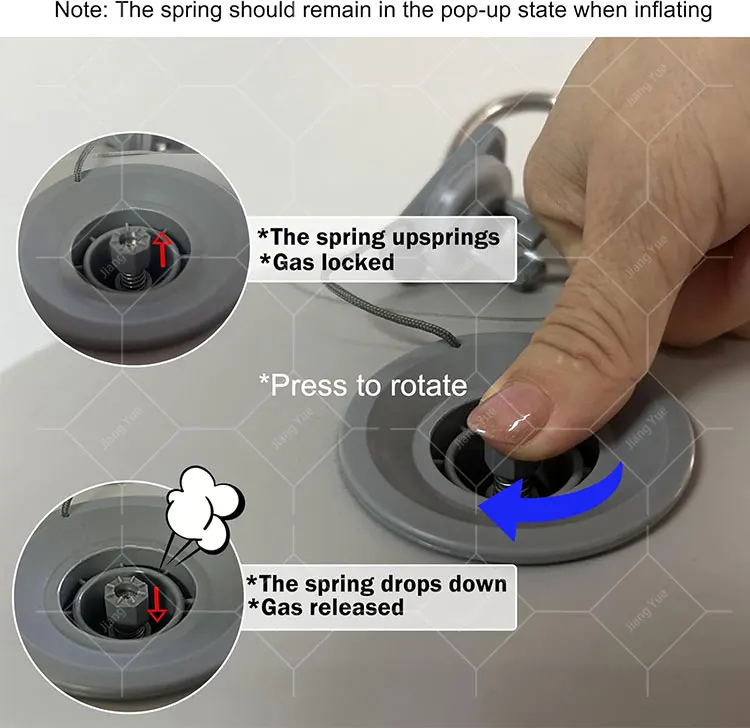 Note: The spring should remain in the pop-up state when inflating

*The spring upsprings
*Gas locked

*Press to rotate

*The spring drops down
*Gas released

Jiang Yue