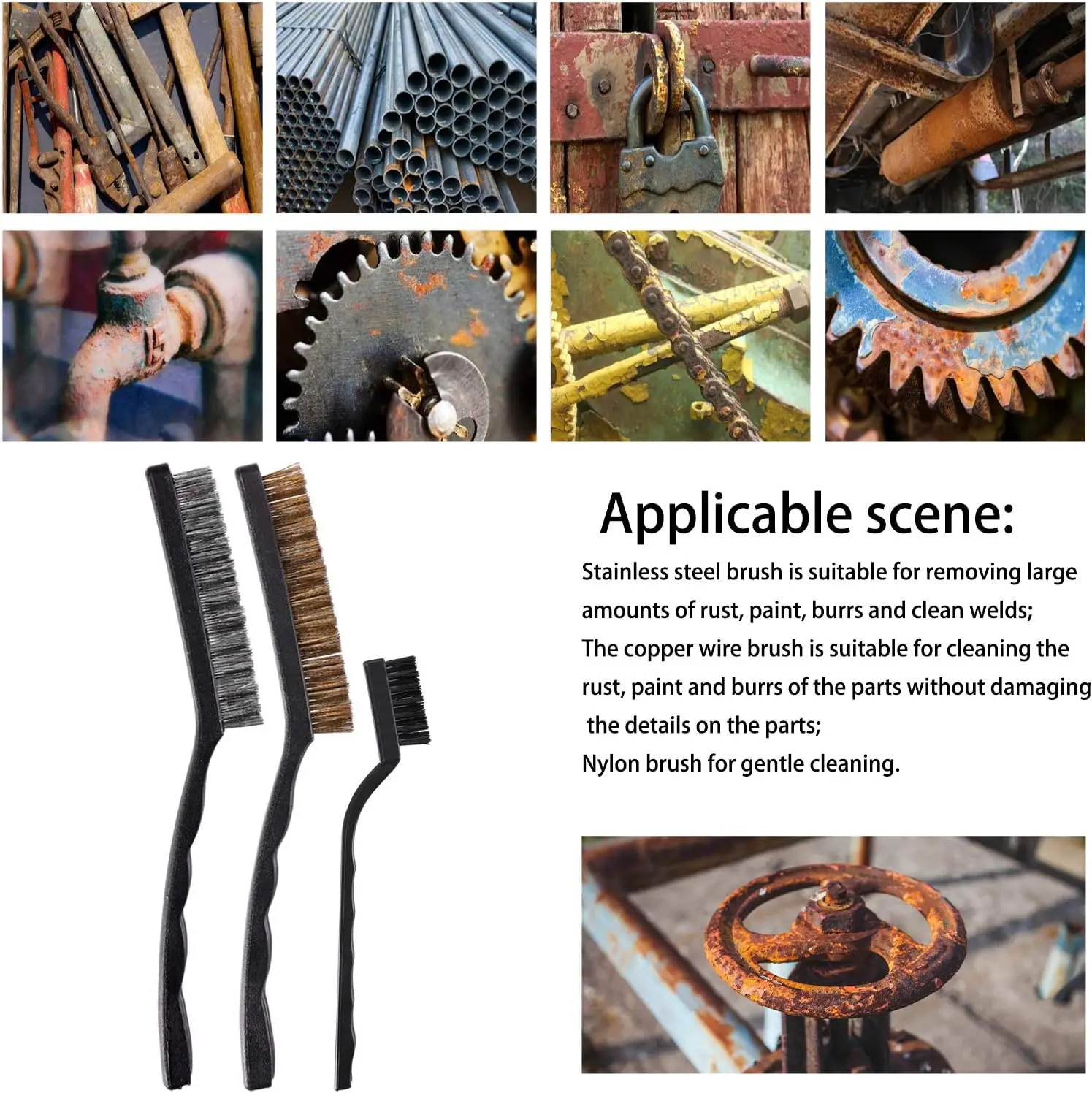 Applicable scene:

Stainless steel brush is suitable for removing large amounts of rust, paint, burrs and clean welds;
The copper wire brush is suitable for cleaning the rust, paint and burrs of the parts without damaging the details on the parts;
Nylon brush for gentle cleaning.