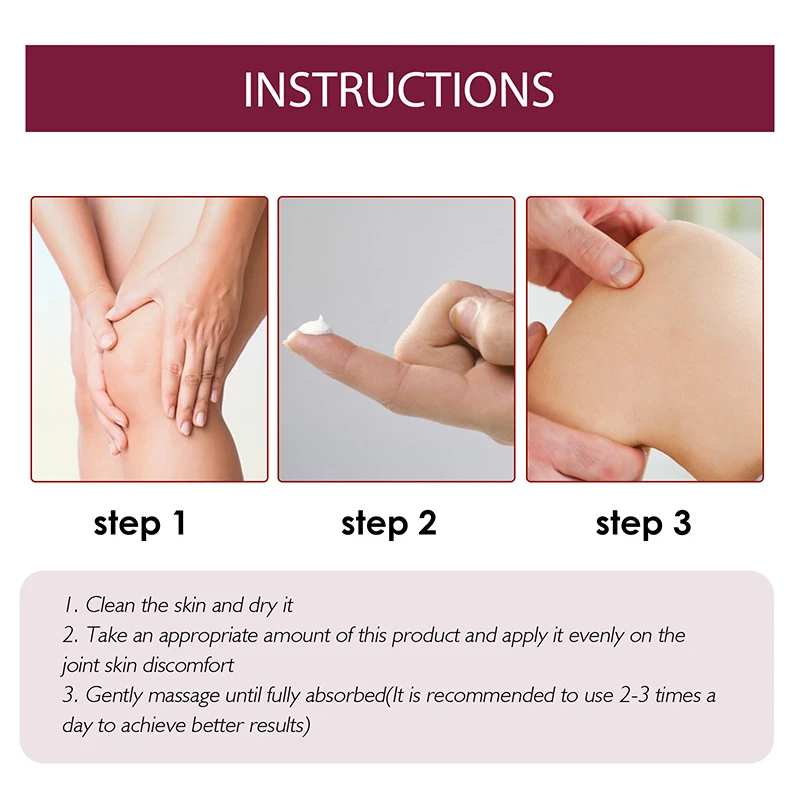 INSTRUCTIONS

step 1

step 2

step 3

1. Clean the skin and dry it
2. Take an appropriate amount of this product and apply it evenly on the joint skin discomfort
3. Gently massage until fully absorbed(It is recommended to use 2-3 times a day to achieve better results)