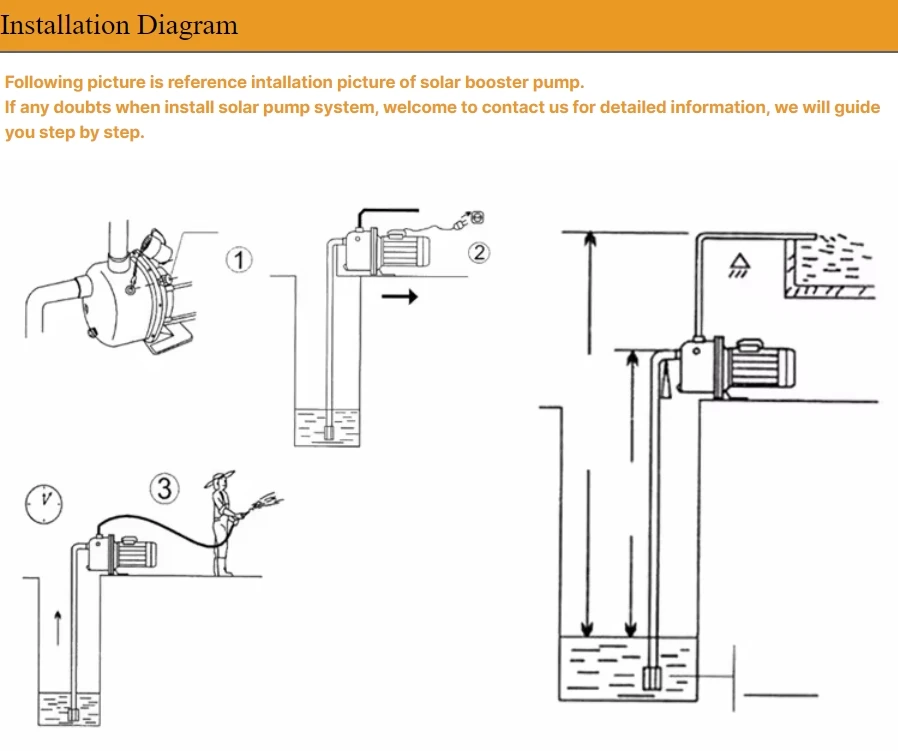 Installation Diagram

Following picture is reference intallation picture of solar booster pump.
If any doubts when install solar pump system, welcome to contact us for detailed information, we will guide you step by step.

1

2

3