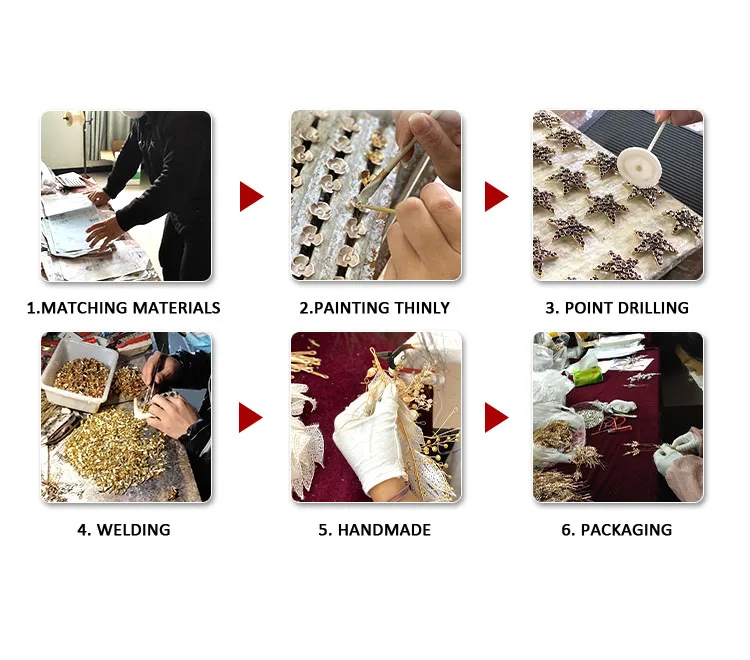 1.MATCHING MATERIALS

2.PAINTING THINLY

3. POINT DRILLING

4. WELDING

5. HANDMADE

6. PACKAGING