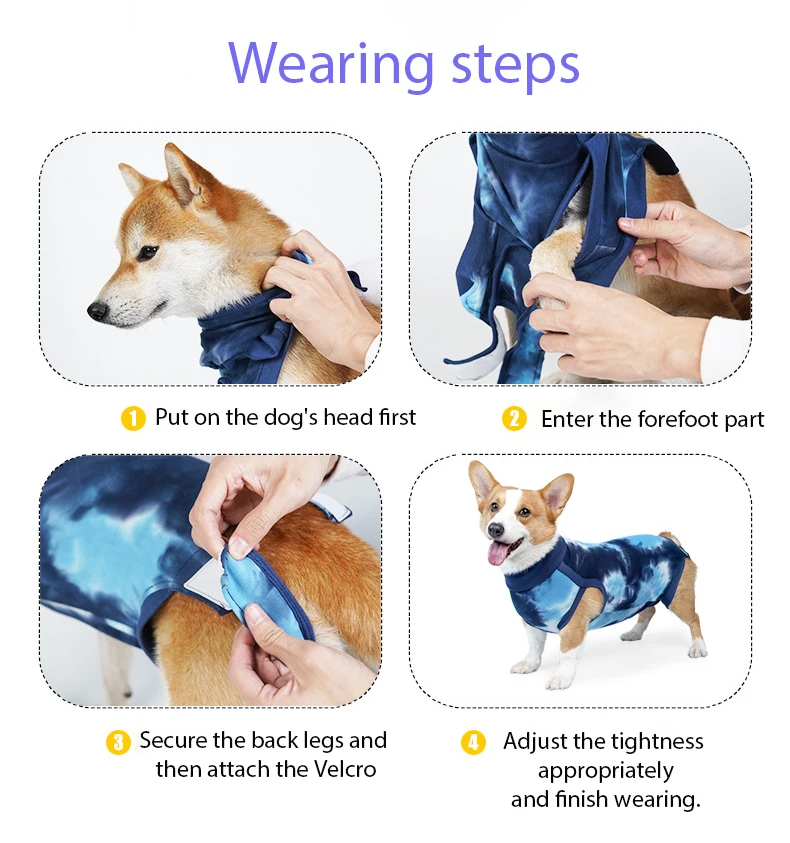 Wearing steps

1 Put on the dog's head first

2 Enter the forefoot part

3 Secure the back legs and then attach the Velcro

4 Adjust the tightness appropriately and finish wearing.