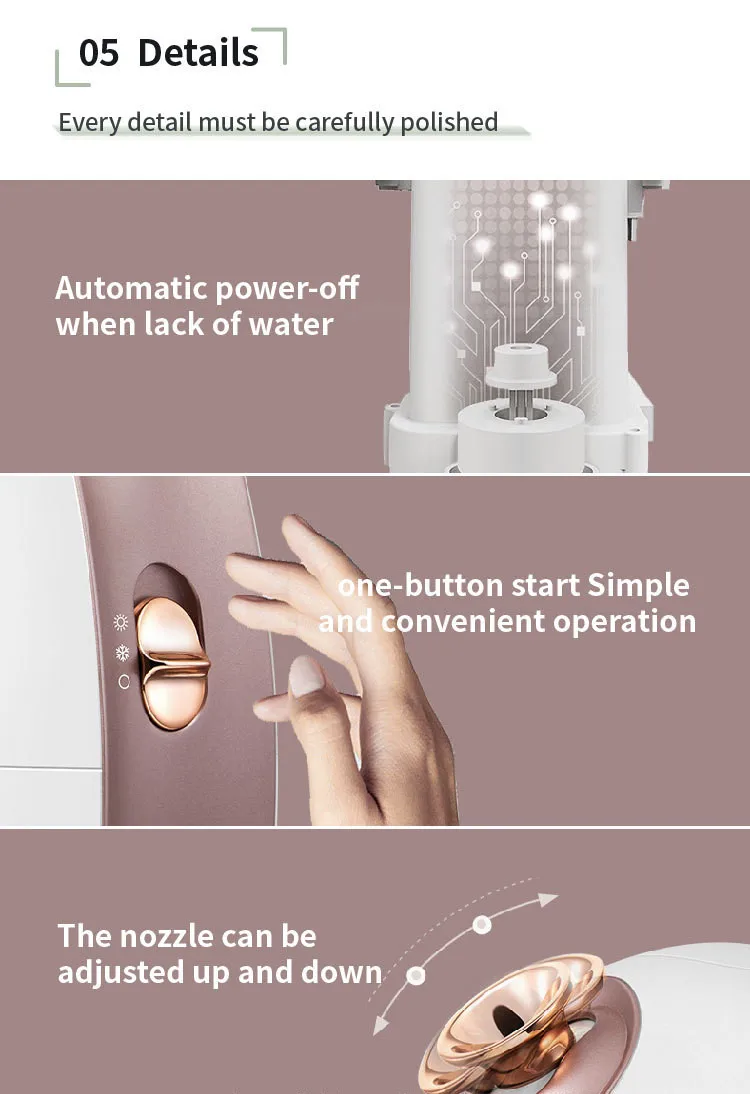 05 Details

Every detail must be carefully polished

Automatic power-off when lack of water

one-button start Simple and convenient operation

The nozzle can be adjusted up and down