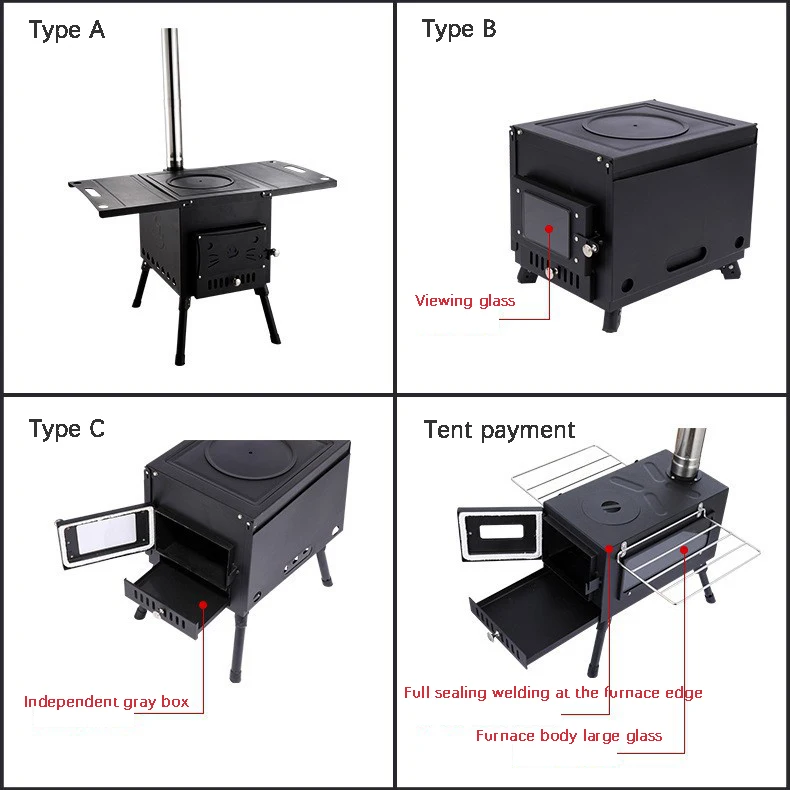 Type A

Type B

Viewing glass

Type C

Independent gray box

Tent payment

Full sealing welding at the furnace edge

Furnace body large glass