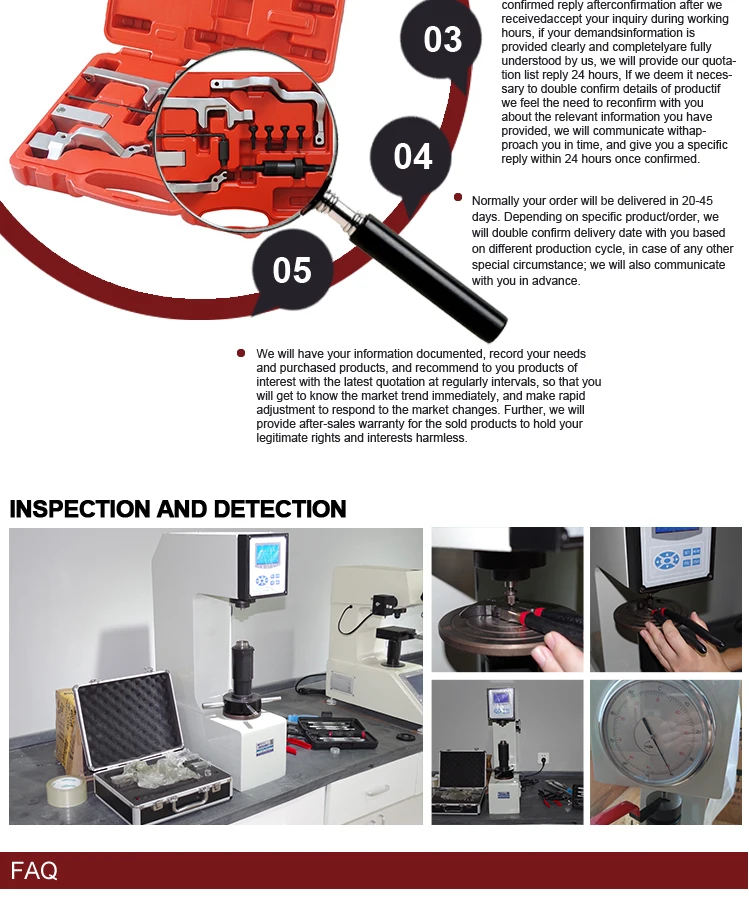 03

confirmed reply afterconfirmation after we receivedaccept your inquiry during working hours, if your demandsinformation is provided clearly and completelyare fully understood by us, we will provide our quotation list reply 24 hours, If we deem it necessary to double confirm details of productif we feel the need to reconfirm with you about the relevant information you have provided, we will communicate withapproach you in time, and give you a specific reply within 24 hours once confirmed.

04

Normally your order will be delivered in 20-45 days. Depending on specific product/order, we will double confirm delivery date with you based on different production cycle, in case of any other special circumstance; we will also communicate with you in advance.

05

We will have your information documented, record your needs and purchased products, and recommend to you products of interest with the latest quotation at regularly intervals, so that you will get to know the market trend immediately, and make rapid adjustment to respond to the market changes. Further, we will provide after-sales warranty for the sold products to hold your legitimate rights and interests harmless.

INSPECTION AND DETECTION

FAQ