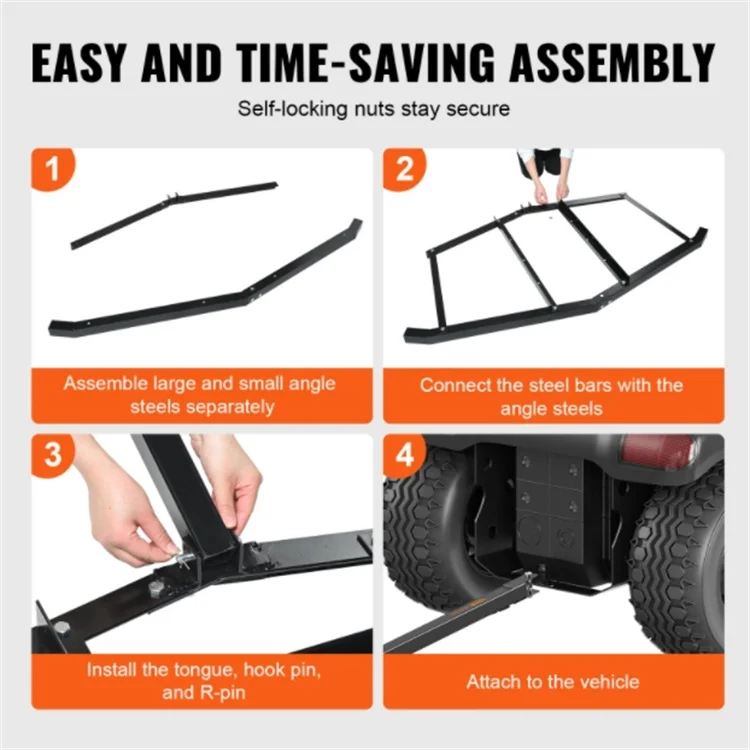 EASY AND TIME-SAVING ASSEMBLY

Self-locking nuts stay secure

1

Assemble large and small angle steels separately

2

Connect the steel bars with the angle steels

3

Install the tongue, hook pin, and R-pin

4

Attach to the vehicle