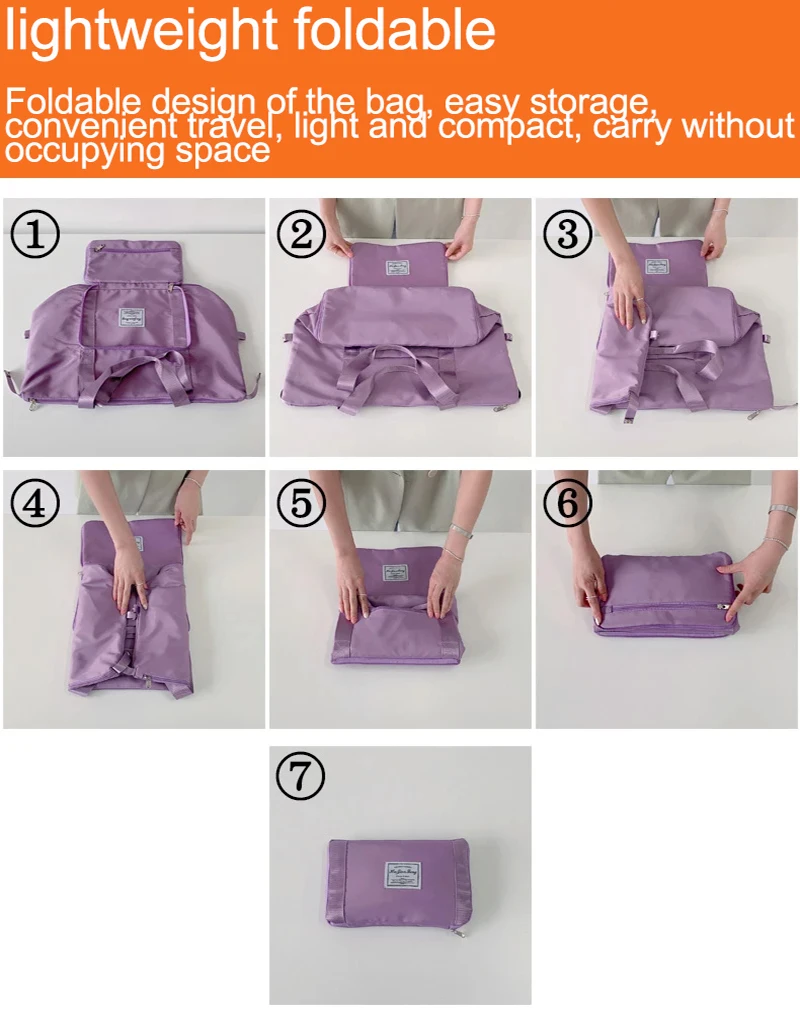 lightweight foldable

Foldable design of the bag, easy storage, convenient travel, light and compact, carry without occupying space

①

②

③

④

⑤

⑥

⑦