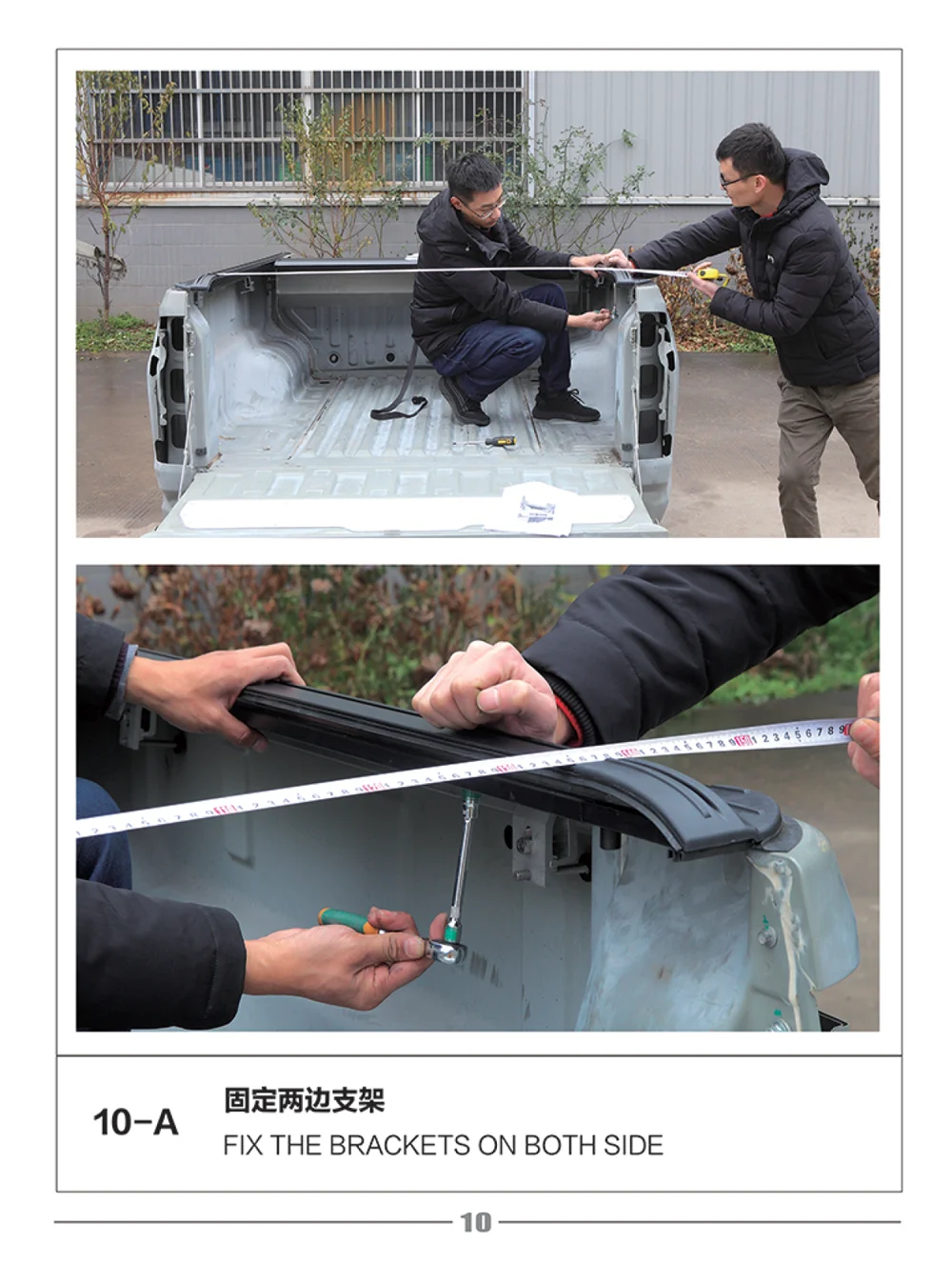 10-A

固定两边支架

FIX THE BRACKETS ON BOTH SIDE

10