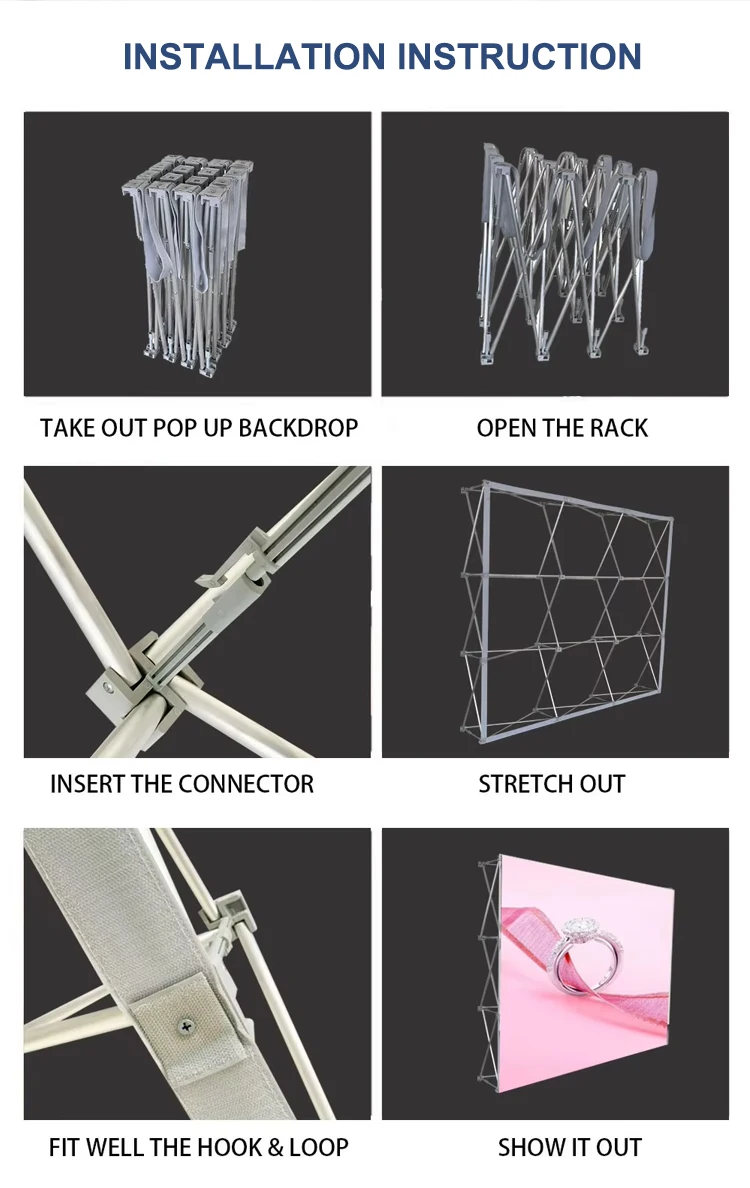 INSTALLATION INSTRUCTION

TAKE OUT POP UP BACKDROP

OPEN THE RACK

INSERT THE CONNECTOR

STRETCH OUT

FIT WELL THE HOOK & LOOP

SHOW IT OUT