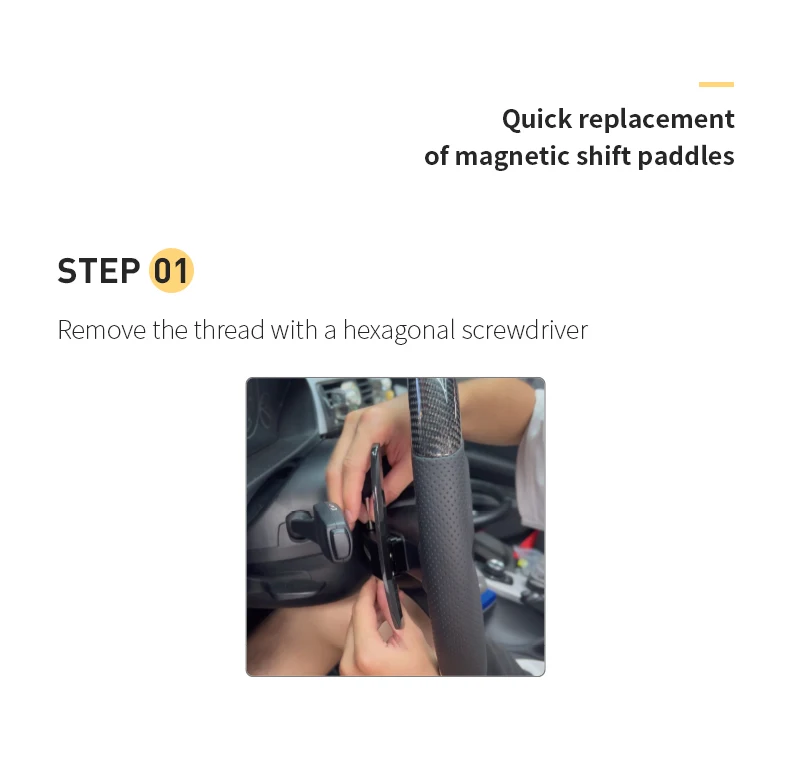 Quick replacement of magnetic shift paddles

STEP 01

Remove the thread with a hexagonal screwdriver