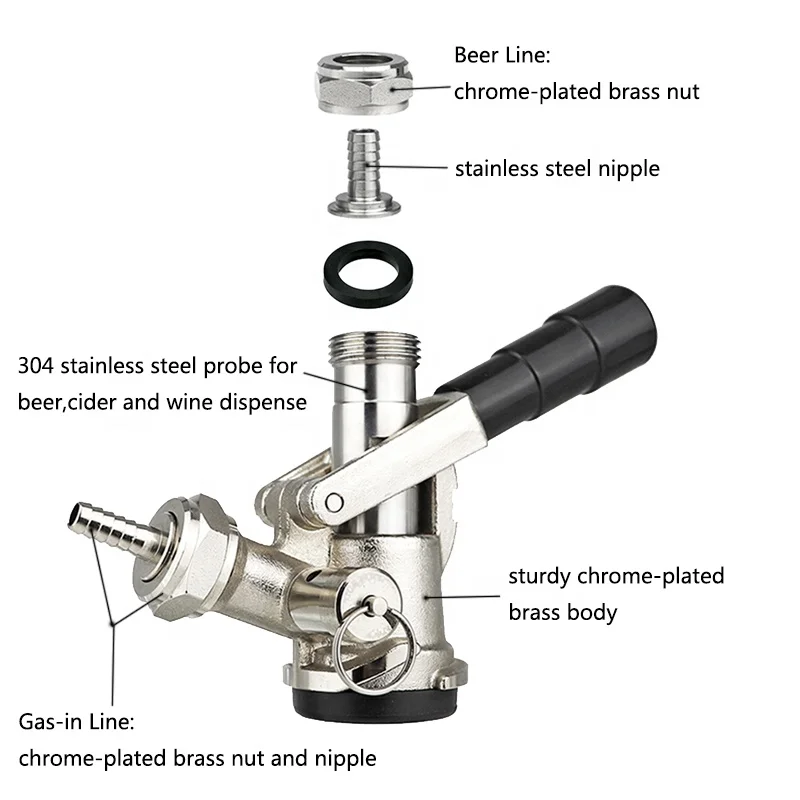 Beer Line:
chrome-plated brass nut

stainless steel nipple

304 stainless steel probe for beer,cider and wine dispense

sturdy chrome-plated brass body

Gas-in Line:
chrome-plated brass nut and nipple