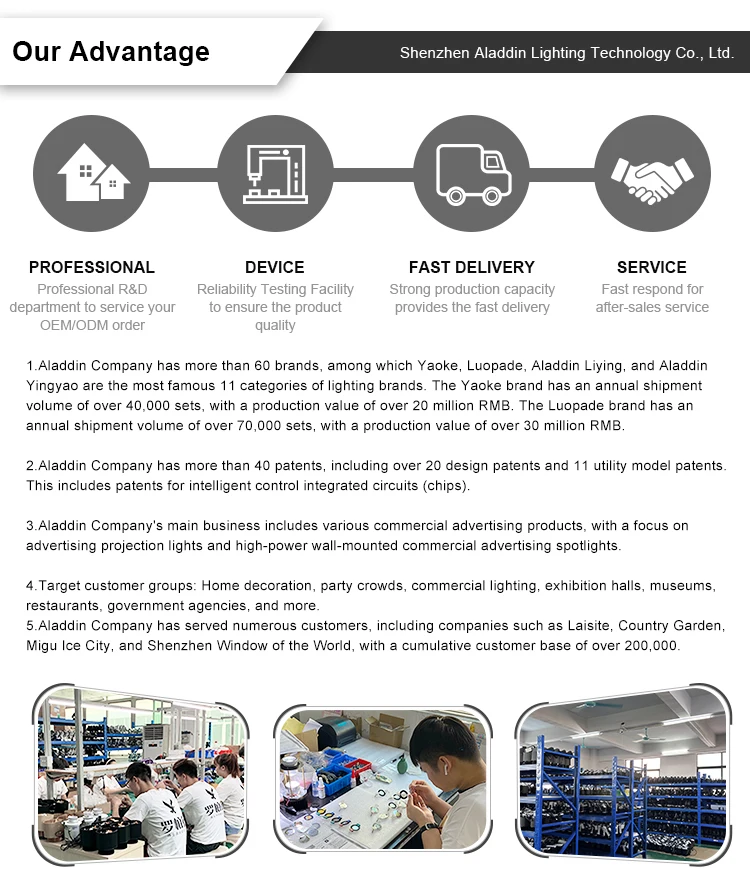 Our Advantage

Shenzhen Aladdin Lighting Technology Co., Ltd.

PROFESSIONAL
Professional R&D department to service your OEM/ODM order

DEVICE
Reliability Testing Facility to ensure the product quality

FAST DELIVERY
Strong production capacity provides the fast delivery

SERVICE
Fast respond for after-sales service

1.Aladdin Company has more than 60 brands, among which Yaoke, Luopade, Aladdin Liying, and Aladdin Yingyao are the most famous 11 categories of lighting brands. The Yaoke brand has an annual shipment volume of over 40,000 sets, with a production value of over 20 million RMB. The Luopade brand has an annual shipment volume of over 70,000 sets, with a production value of over 30 million RMB.

2.Aladdin Company has more than 40 patents, including over 20 design patents and 11 utility model patents. This includes patents for intelligent control integrated circuits (chips).

3.Aladdin Company's main business includes various commercial advertising products, with a focus on advertising projection lights and high-power wall-mounted commercial advertising spotlights.

4.Target customer groups: Home decoration, party crowds, commercial lighting, exhibition halls, museums, restaurants, government agencies, and more.
5.Aladdin Company has served numerous customers, including companies such as Laisite, Country Garden, Migu Ice City, and Shenzhen Window of the World, with a cumulative customer base of over 200,000.