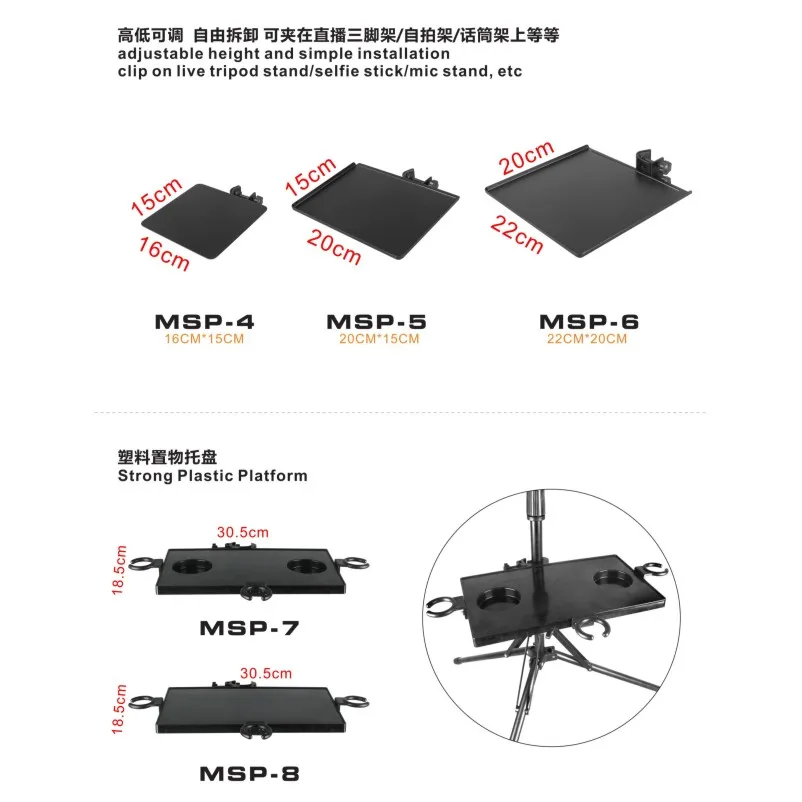 高低可调 自由拆卸 可夹在直播三脚架/自拍架/话筒架上等等
adjustable height and simple installation
clip on live tripod stand/selfie stick/mic stand, etc

15cm
16cm
15cm
20cm
20cm
22cm

MSP-4
16CM*15CM

MSP-5
20CM*15CM

MSP-6
22CM*20CM

塑料置物托盘
Strong Plastic Platform

30.5cm
18.5cm
MSP-7

30.5cm
18.5cm
MSP-8