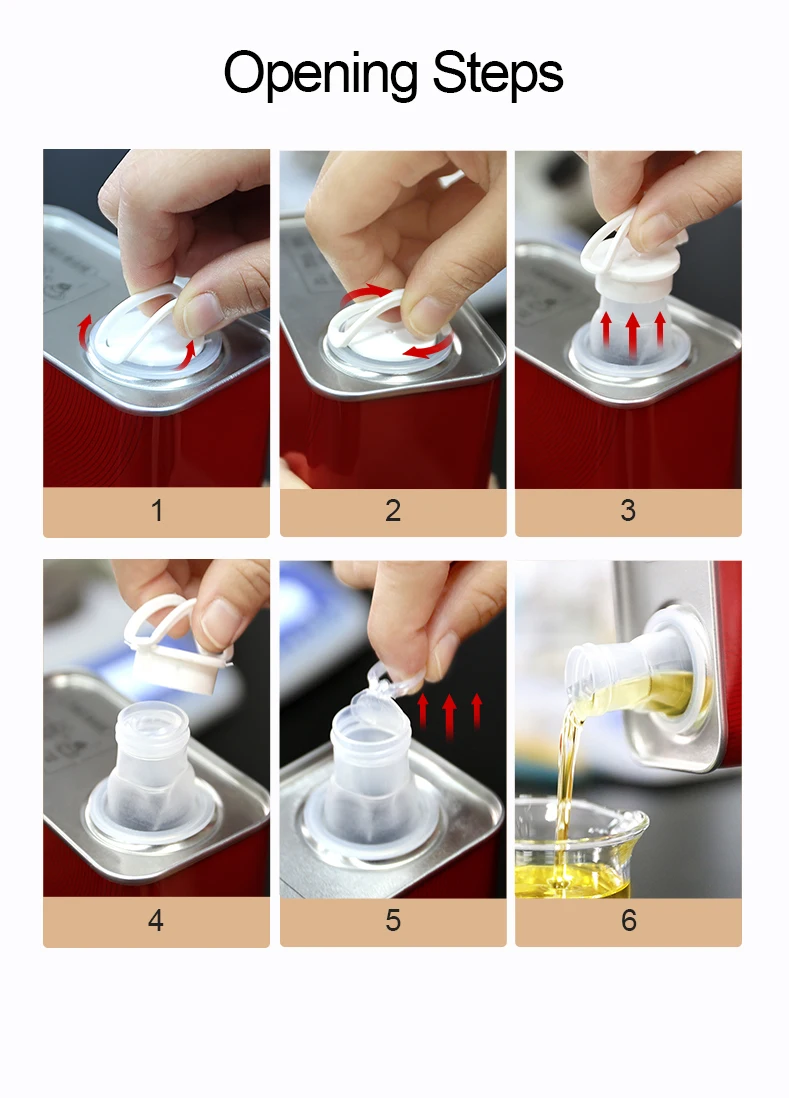 Opening Steps

1

2

3

4

5

6