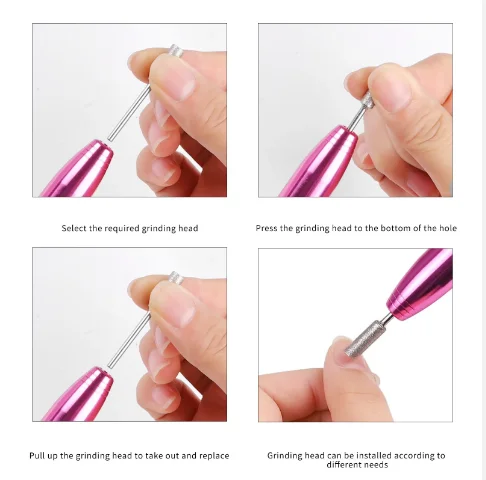 Select the required grinding head

Press the grinding head to the bottom of the hole

Pull up the grinding head to take out and replace

Grinding head can be installed according to different needs