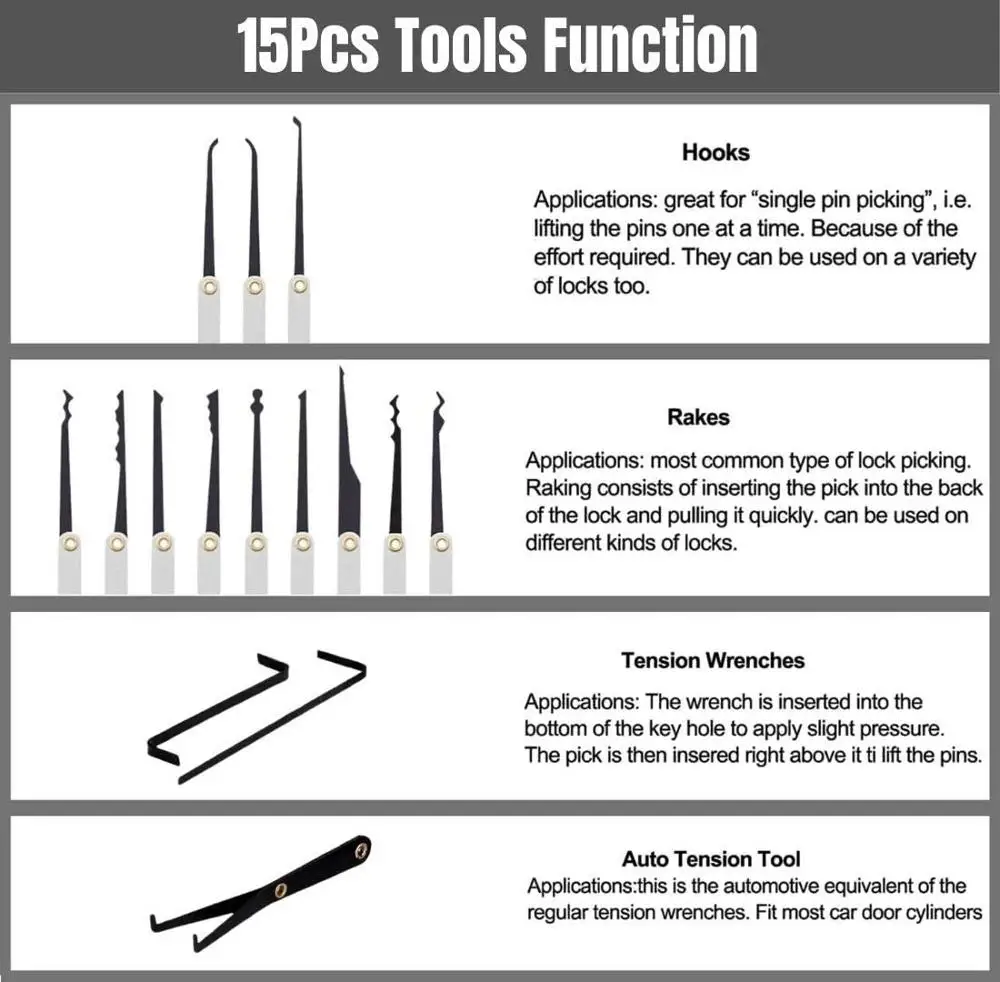 15Pcs Tools Function

Hooks

Applications: great for “single pin picking”, i.e. lifting the pins one at a time. Because of the effort required. They can be used on a variety of locks too.

Rakes

Applications: most common type of lock picking. Raking consists of inserting the pick into the back of the lock and pulling it quickly. can be used on different kinds of locks.

Tension Wrenches

Applications: The wrench is inserted into the bottom of the key hole to apply slight pressure. The pick is then insered right above it ti lift the pins.

Auto Tension Tool

Applications:this is the automotive equivalent of the regular tension wrenches. Fit most car door cylinders