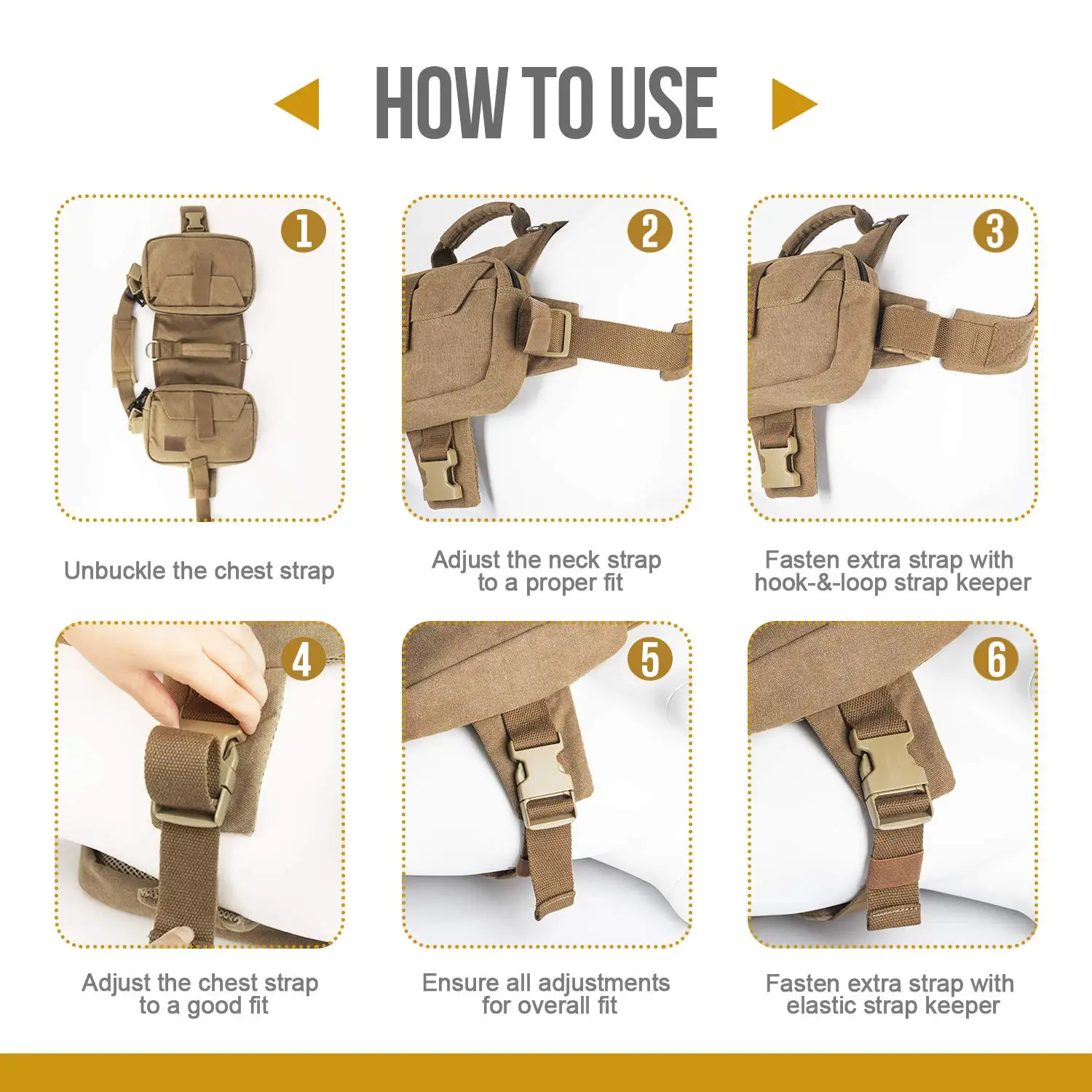 HOW TO USE

1

Unbuckle the chest strap

2

Adjust the neck strap to a proper fit

3

Fasten extra strap with hook-&-loop strap keeper

4

Adjust the chest strap to a good fit

5

Ensure all adjustments for overall fit

6

Fasten extra strap with elastic strap keeper