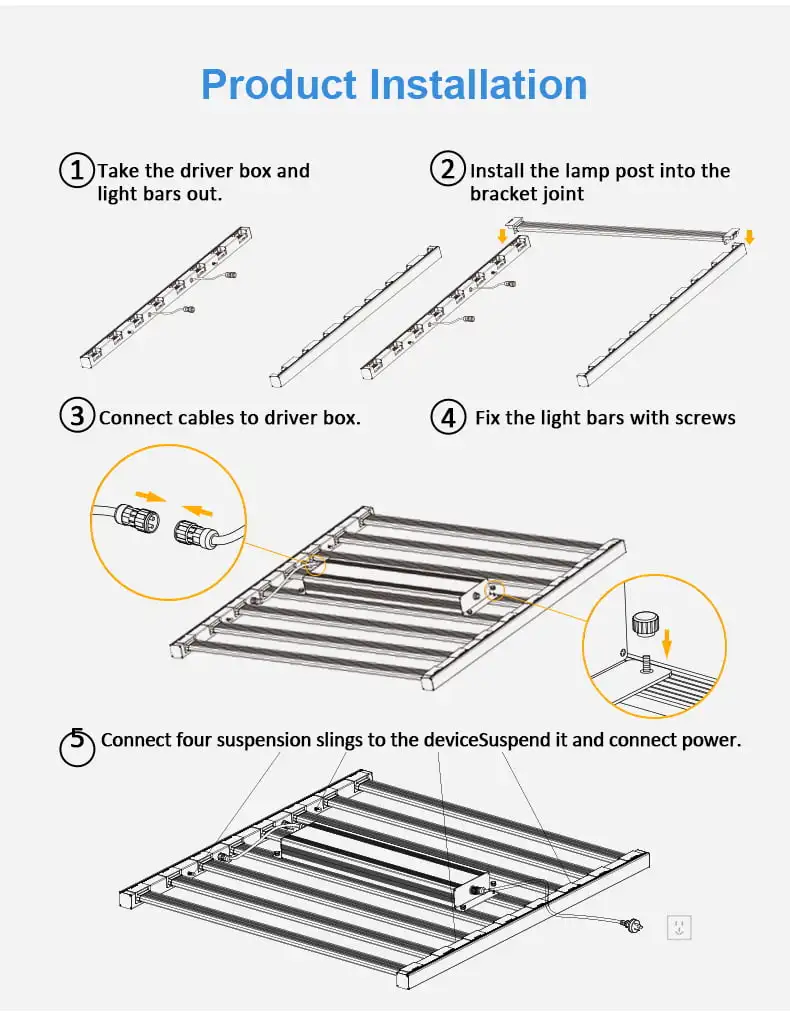 Product Installation

1 Take the driver box and light bars out.

2 Install the lamp post into the bracket joint

3 Connect cables to driver box.

4 Fix the light bars with screws

5 Connect four suspension slings to the deviceSuspend it and connect power.