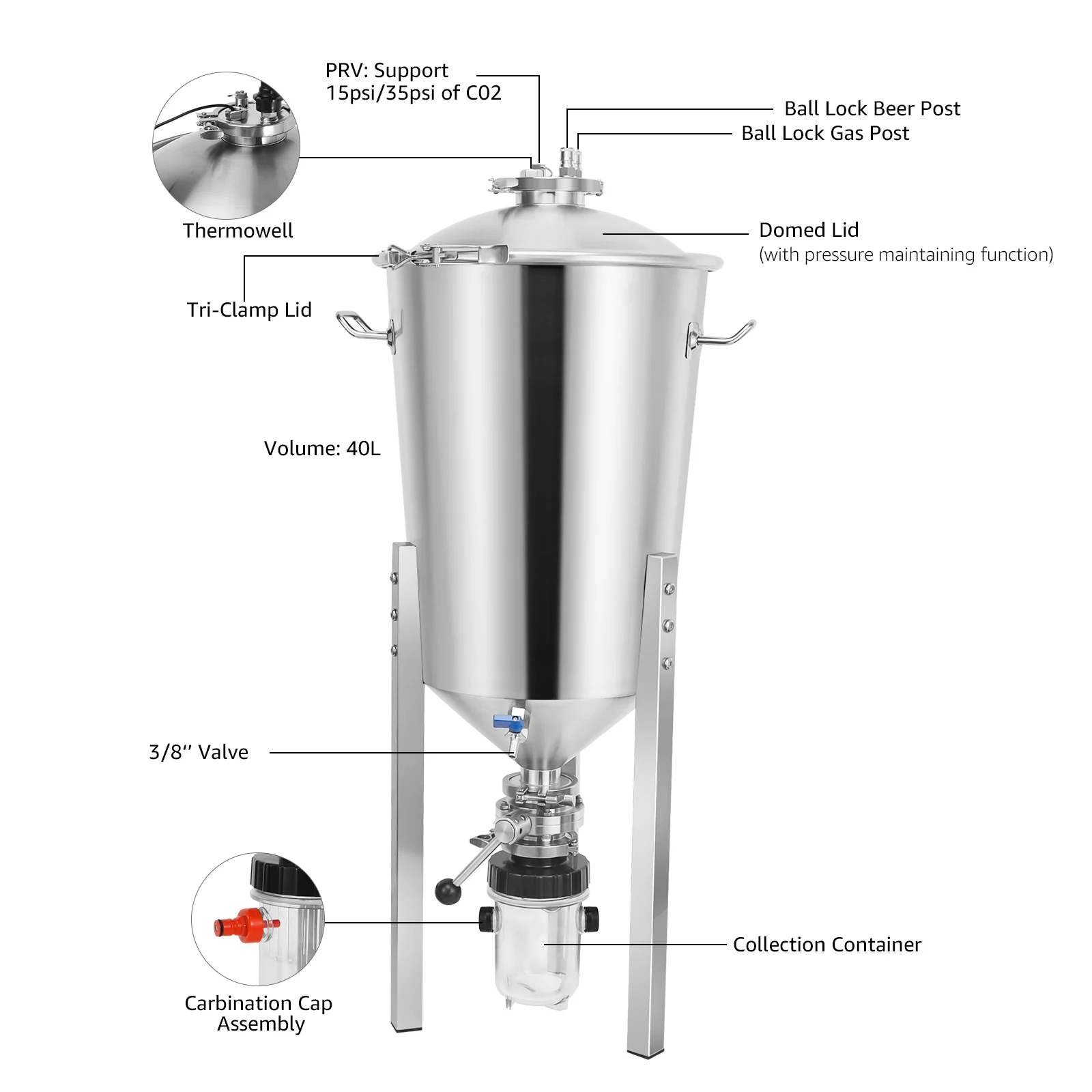 PRV: Support 15psi/35psi of C02

Ball Lock Beer Post

Ball Lock Gas Post

Thermowell

Domed Lid
(with pressure maintaining function)

Tri-Clamp Lid

Volume: 40L

3/8'' Valve

Collection Container

Carbination Cap Assembly